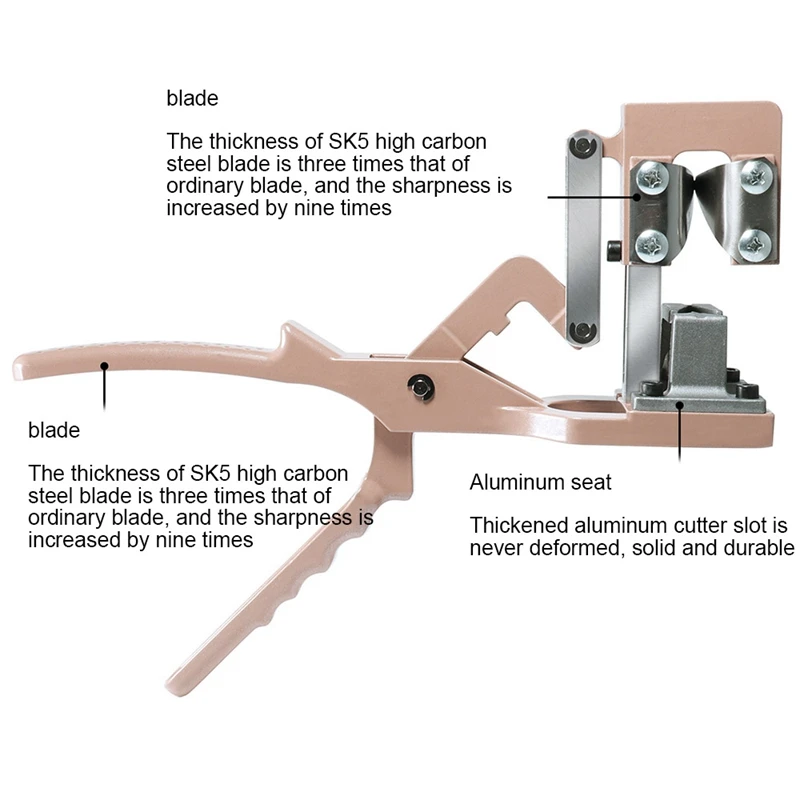 blade

The thickness of SK5 high carbon steel blade is three times that of ordinary blade, and the sharpness is increased by nine times

blade

The thickness of SK5 high carbon steel blade is three times that of ordinary blade, and the sharpness is increased by nine times

Aluminum seat

Thickened aluminum cutter slot is never deformed, solid and durable