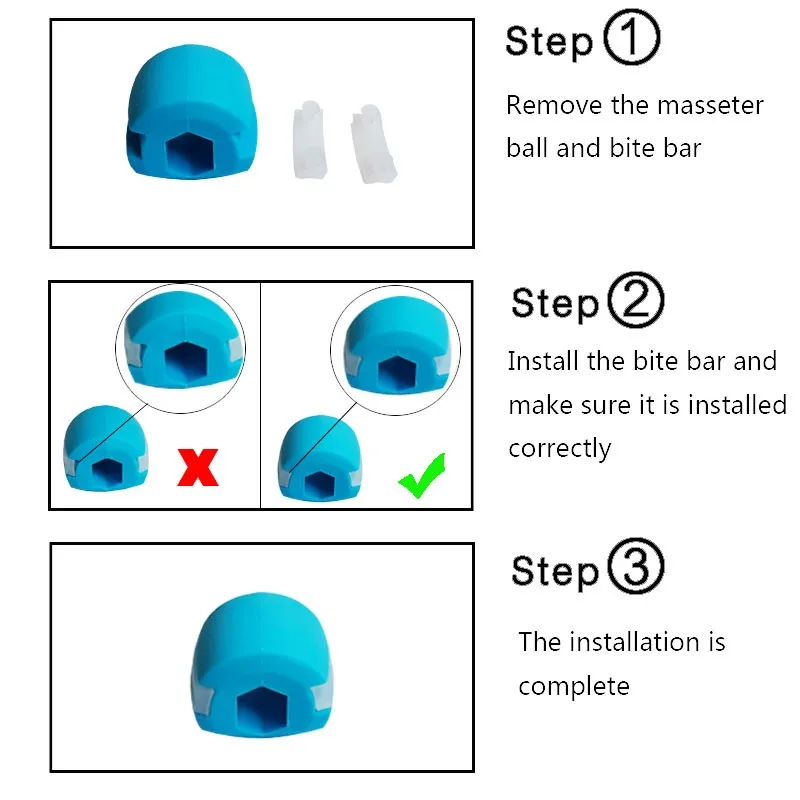 Step ①

Remove the masseter ball and bite bar

Step ②

Install the bite bar and make sure it is installed correctly

Step ③

The installation is complete