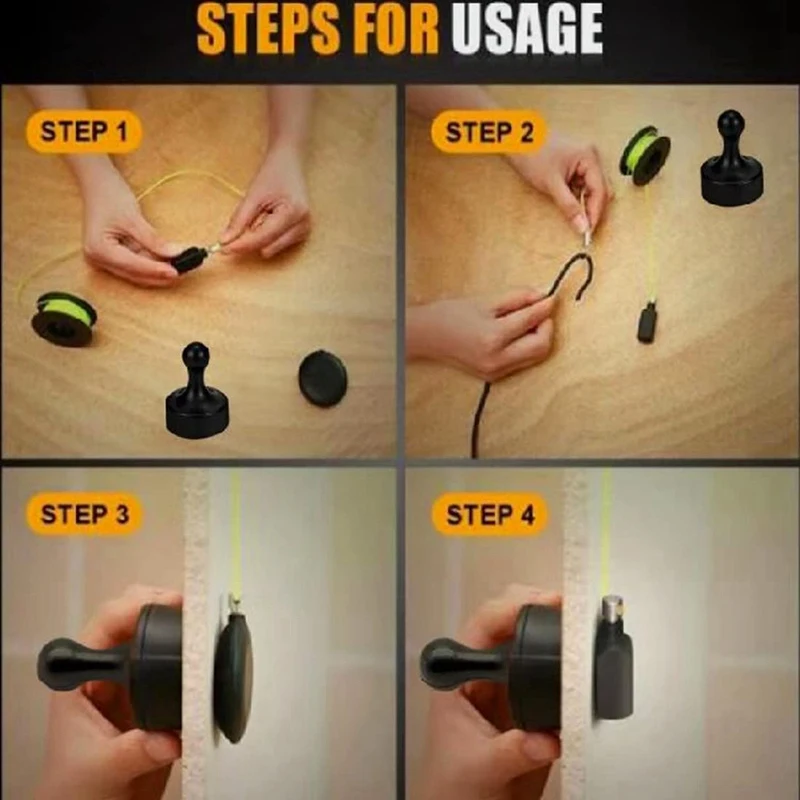 STEPS FOR USAGE

STEP 1

STEP 2

STEP 3

STEP 4