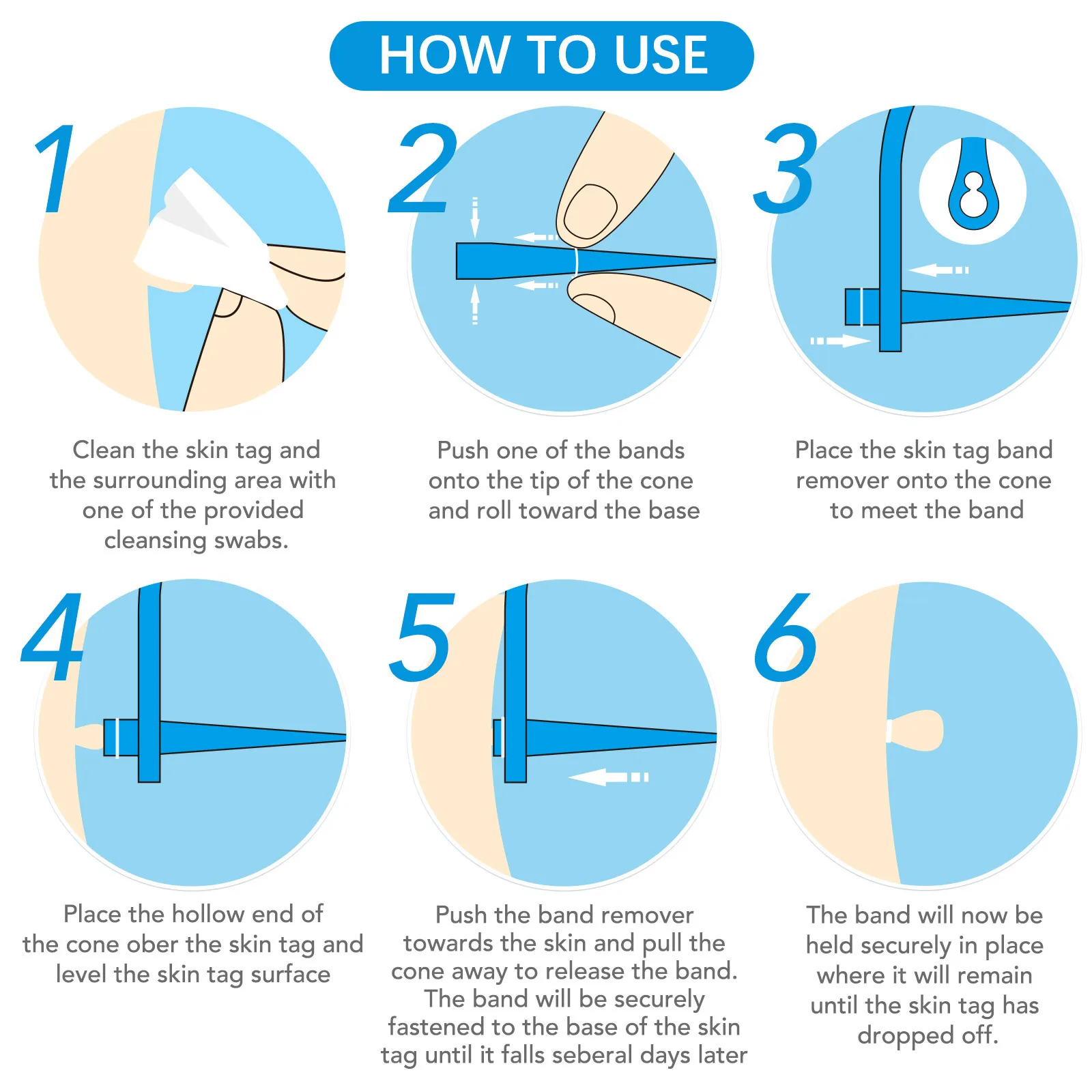 HOW TO USE

1

Clean the skin tag and the surrounding area with one of the provided cleansing swabs.

2

Push one of the bands onto the tip of the cone and roll toward the base

3

Place the skin tag band remover onto the cone to meet the band

4

Place the hollow end of the cone ober the skin tag and level the skin tag surface

5

Push the band remover towards the skin and pull the cone away to release the band. The band will be securely fastened to the base of the skin tag until it falls seberal days later

6

The band will now be held securely in place where it will remain until the skin tag has dropped off.