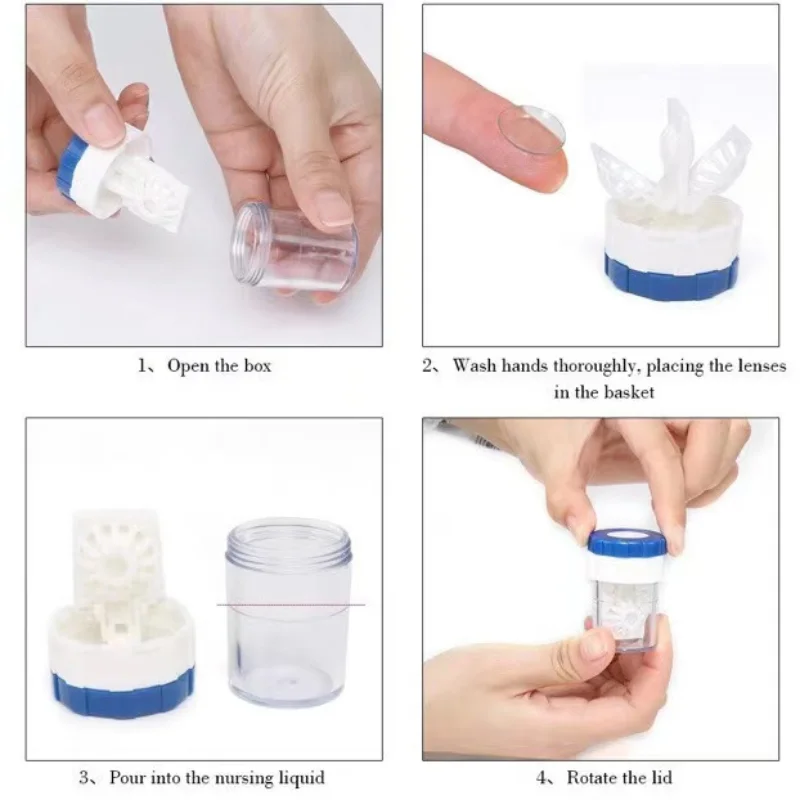 1、Open the box

2、Wash hands thoroughly, placing the lenses in the basket

3、Pour into the nursing liquid

4、Rotate the lid