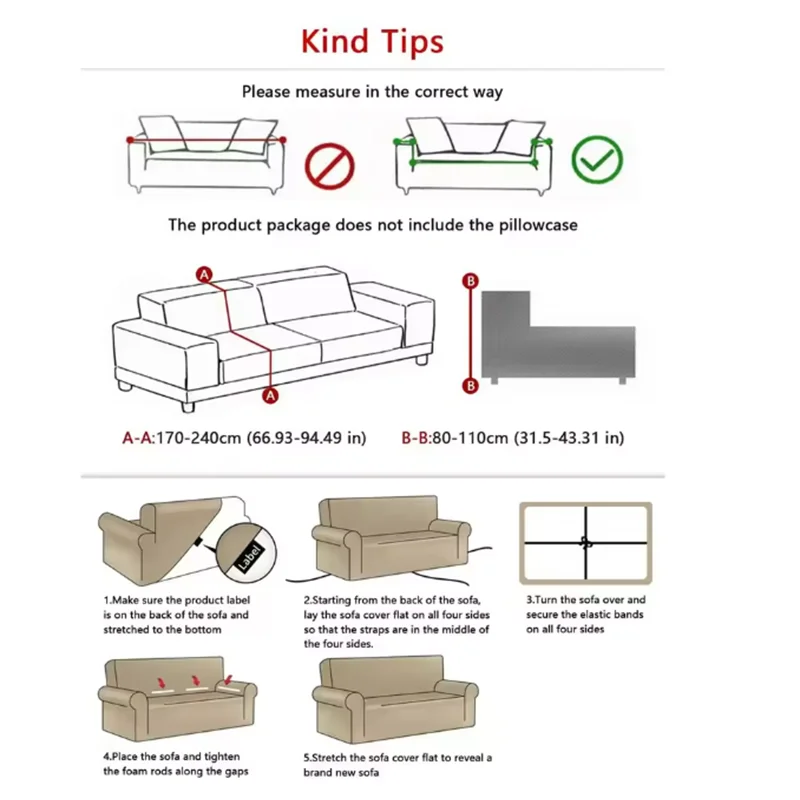 Kind Tips

Please measure in the correct way

The product package does not include the pillowcase

A

A

B

B

A-A:170-240cm (66.93-94.49 in)

B-B:80-110cm (31.5-43.31 in)

Label

1.Make sure the product label is on the back of the sofa and stretched to the bottom

2.Starting from the back of the sofa, lay the sofa cover flat on all four sides so that the straps are in the middle of the four sides.

3.Turn the sofa over and secure the elastic bands on all four sides

4.Place the sofa and tighten the foam rods along the gaps

5.Stretch the sofa cover flat to reveal a brand new sofa