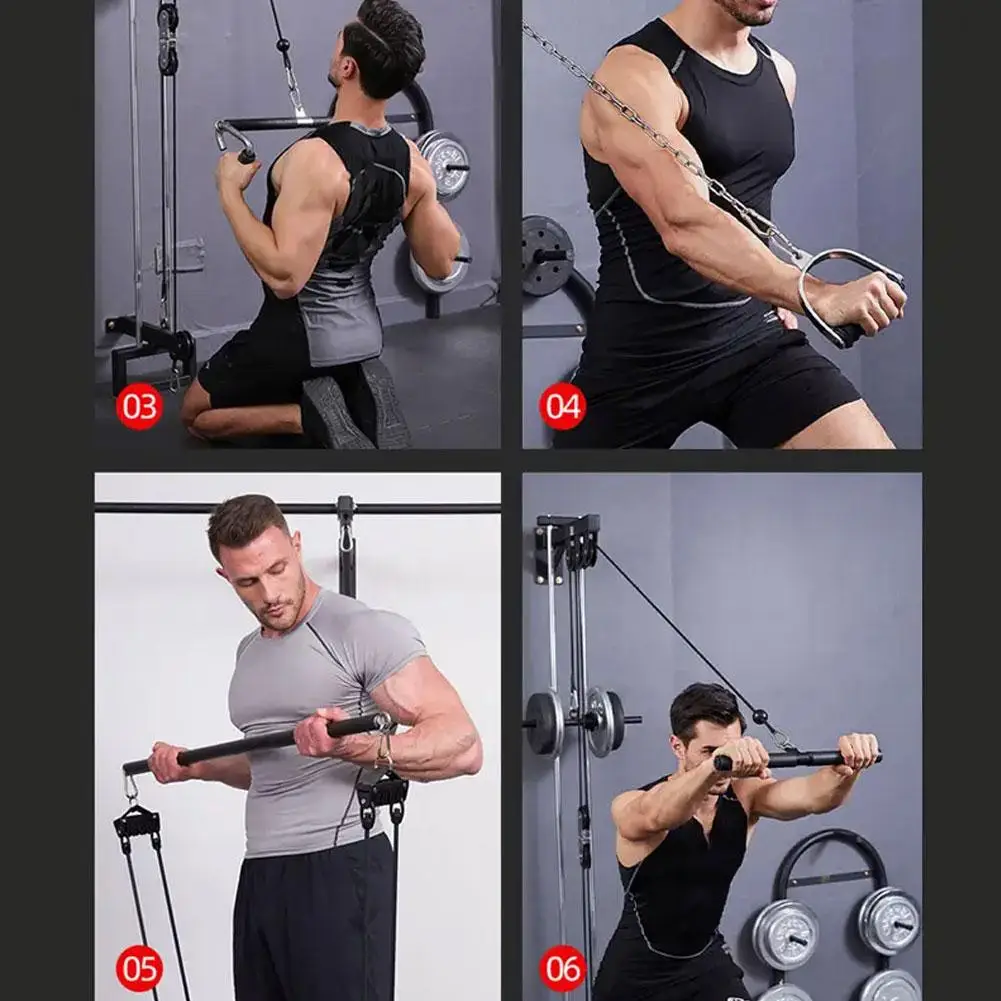 03

04

05

06