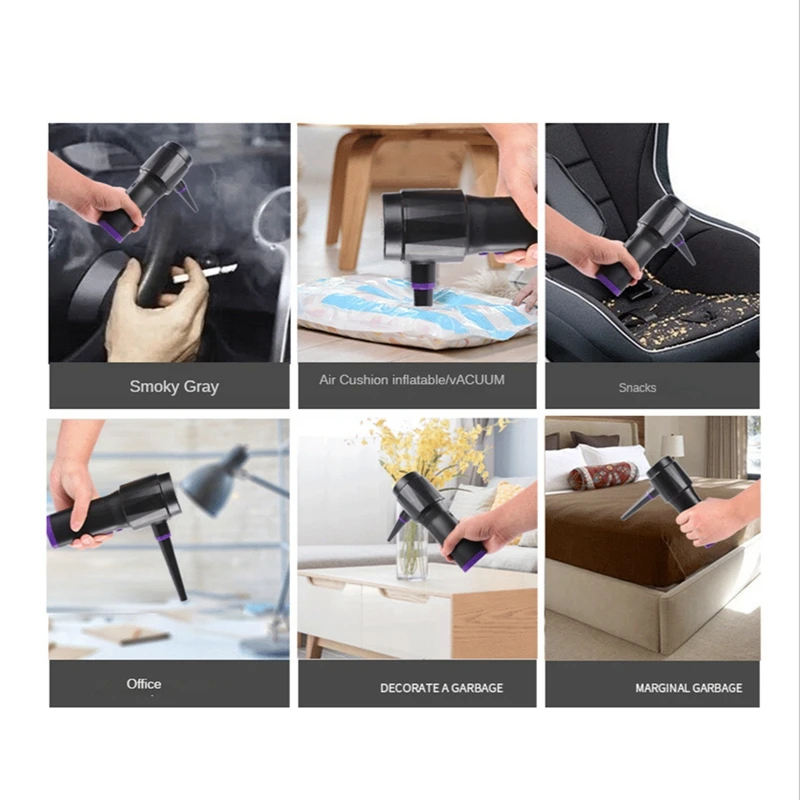 Smoky Gray

Air Cushion inflatable/vACUUM

Snacks

Office

DECORATE A GARBAGE

MARGINAL GARBAGE