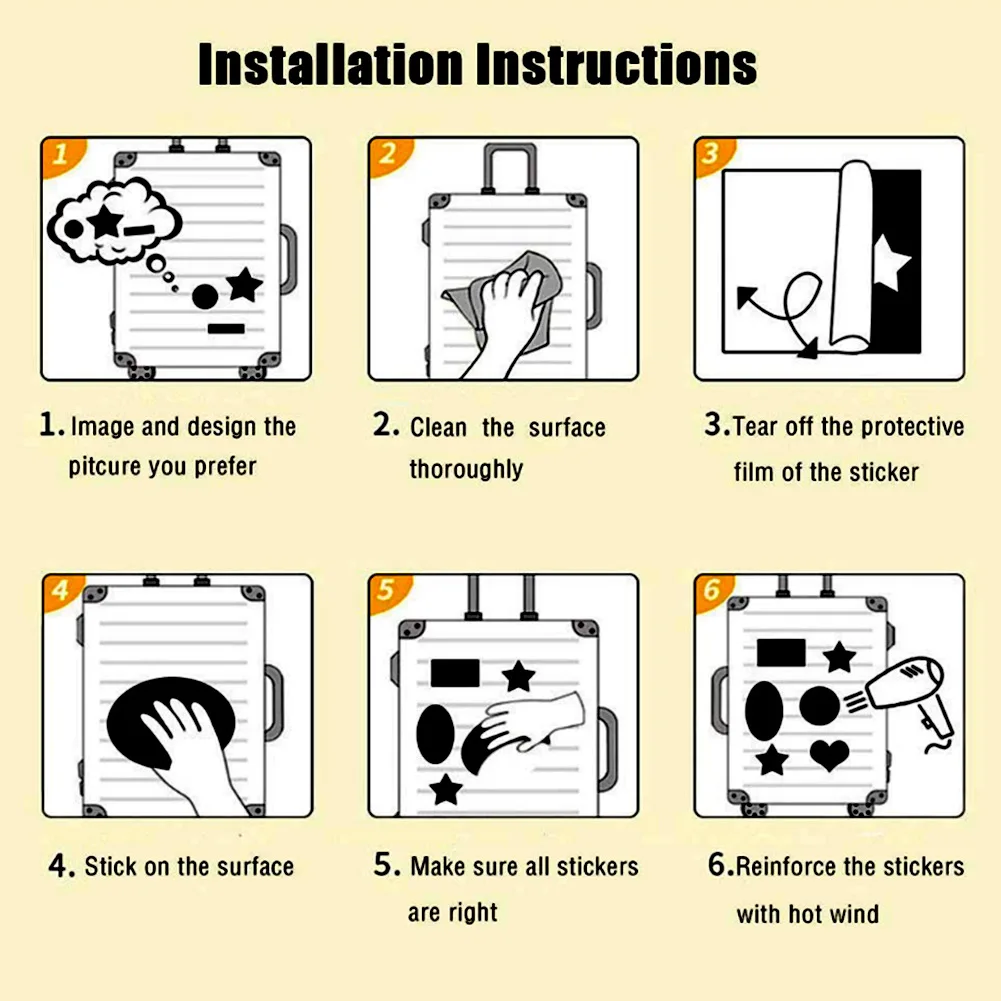 Installation Instructions

1

2

3

1. Image and design the pitcure you prefer

2. Clean the surface thoroughly

3. Tear off the protective film of the sticker

4

5

6

4. Stick on the surface

5. Make sure all stickers are right

6. Reinforce the stickers with hot wind