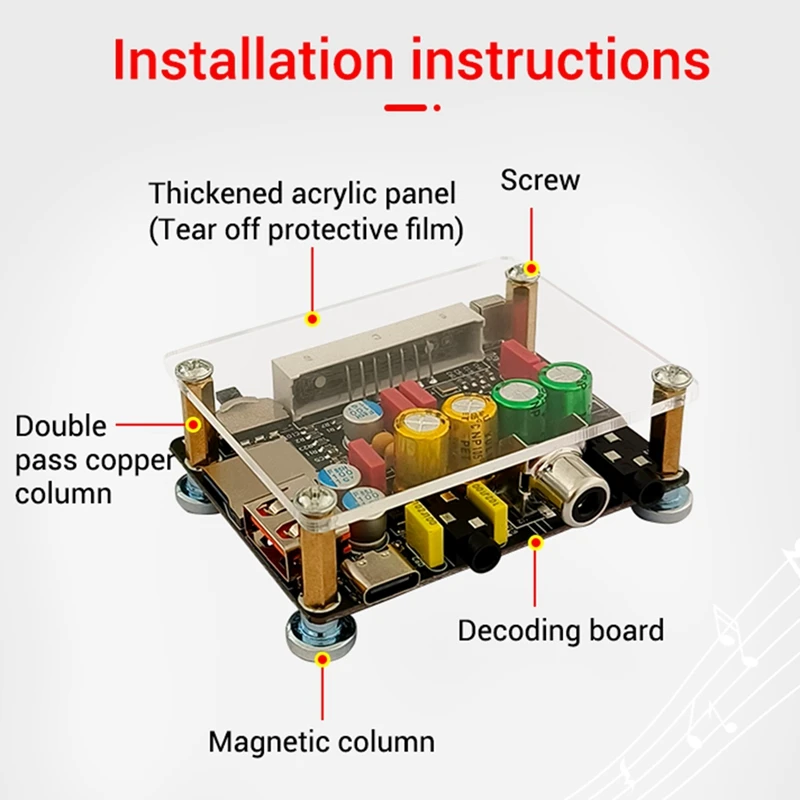 Installation instructions

Thickened acrylic panel (Tear off protective film)

Screw

Double pass copper column

Decoding board

Magnetic column