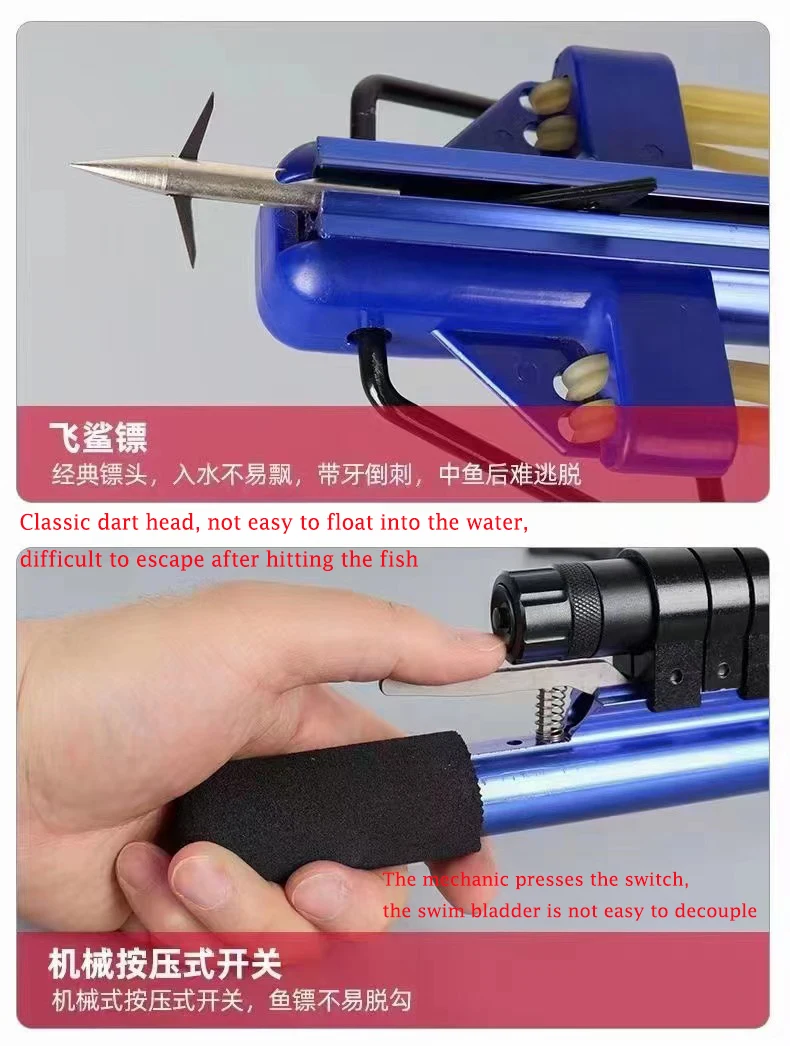 飞鲨镖
经典镖头，入水不易飘，带牙倒刺，中鱼后难逃脱

Classic dart head, not easy to float into the water, difficult to escape after hitting the fish

The mechanic presses the switch, the swim bladder is not easy to decouple

机械按压式开关
机械式按压式开关，鱼镖不易脱勾