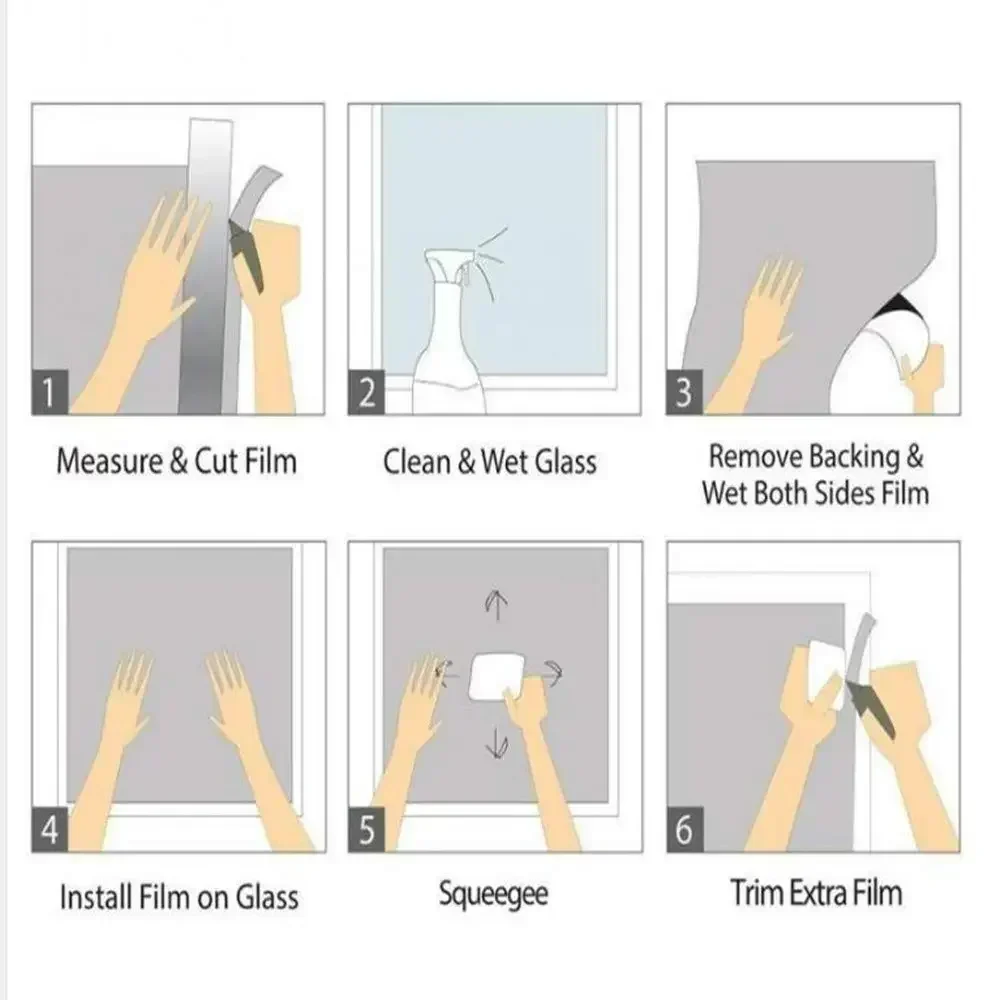 1

Measure & Cut Film

2

Clean & Wet Glass

3

Remove Backing & Wet Both Sides Film

4

Install Film on Glass

5

Squeegee

6

Trim Extra Film