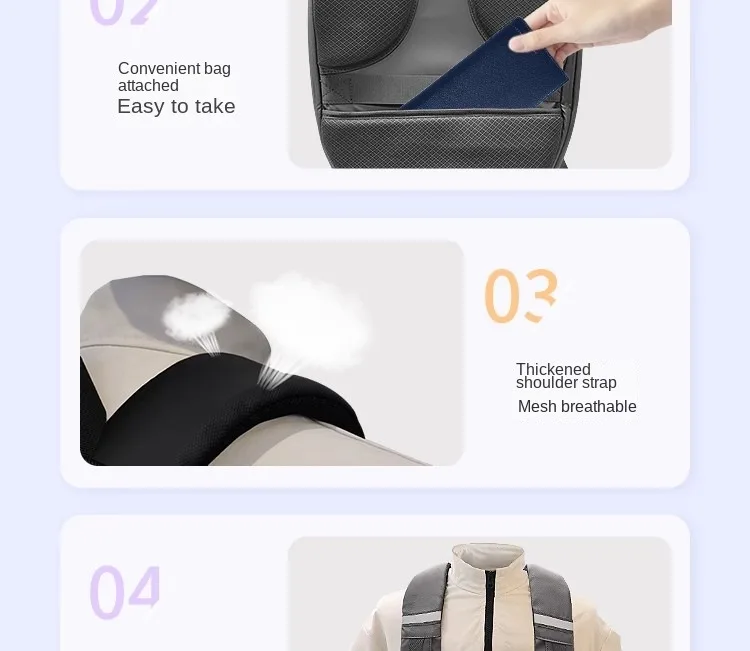 02

Convenient bag attached
Easy to take

03

Thickened shoulder strap
Mesh breathable

04