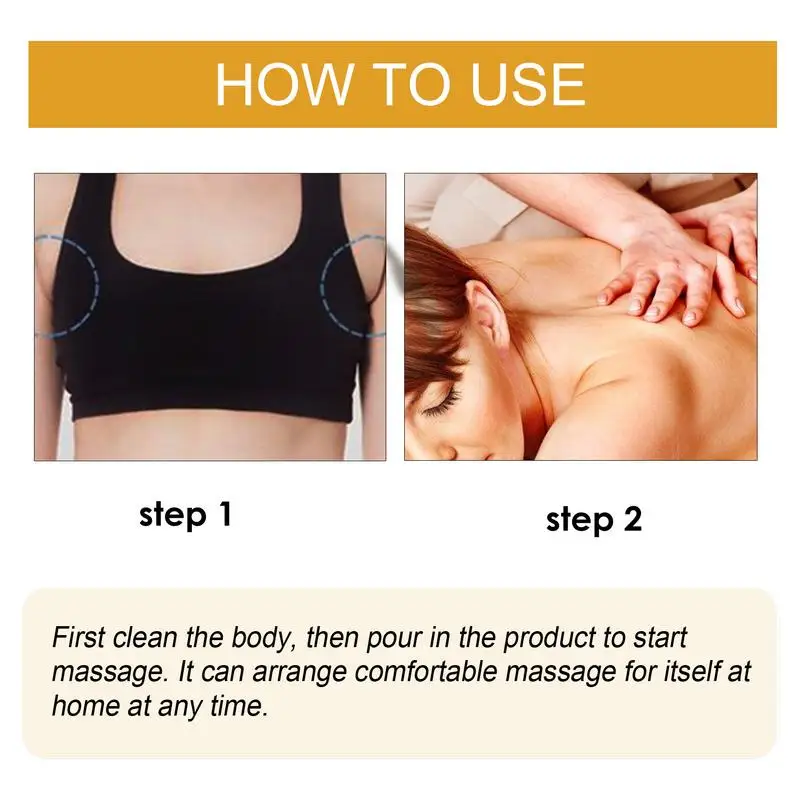 HOW TO USE

step 1

step 2

First clean the body, then pour in the product to start massage. It can arrange comfortable massage for itself at home at any time.