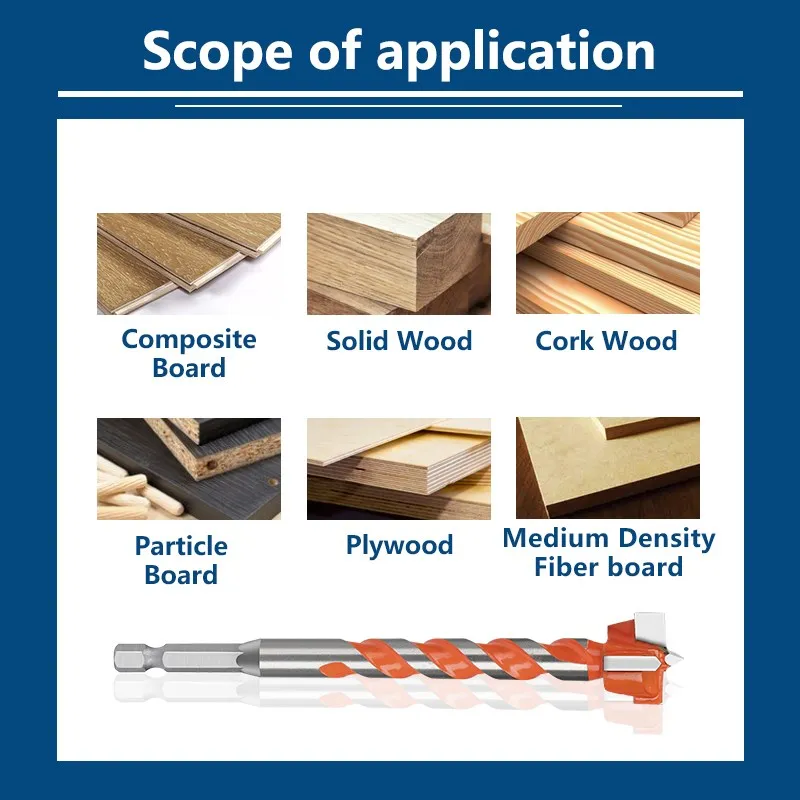 Scope of application

Composite Board

Solid Wood

Cork Wood

Particle Board

Plywood

Medium Density Fiber board