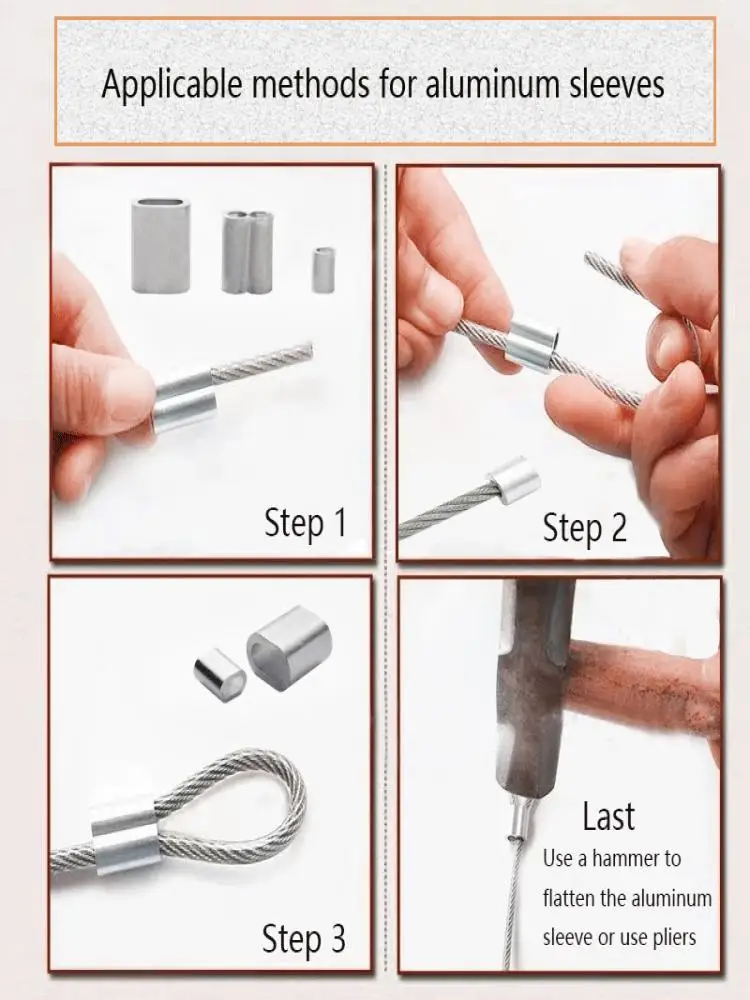 Applicable methods for aluminum sleeves

Step 1

Step 2

Step 3

Last
Use a hammer to flatten the aluminum sleeve or use pliers