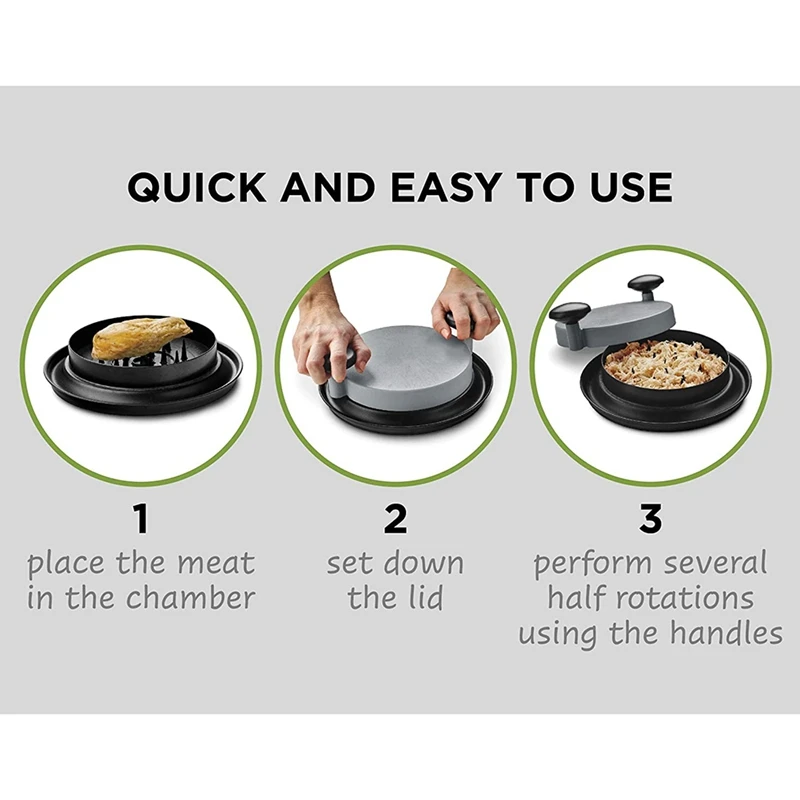 QUICK AND EASY TO USE

1
place the meat in the chamber

2
set down the lid

3
perform several half rotations using the handles