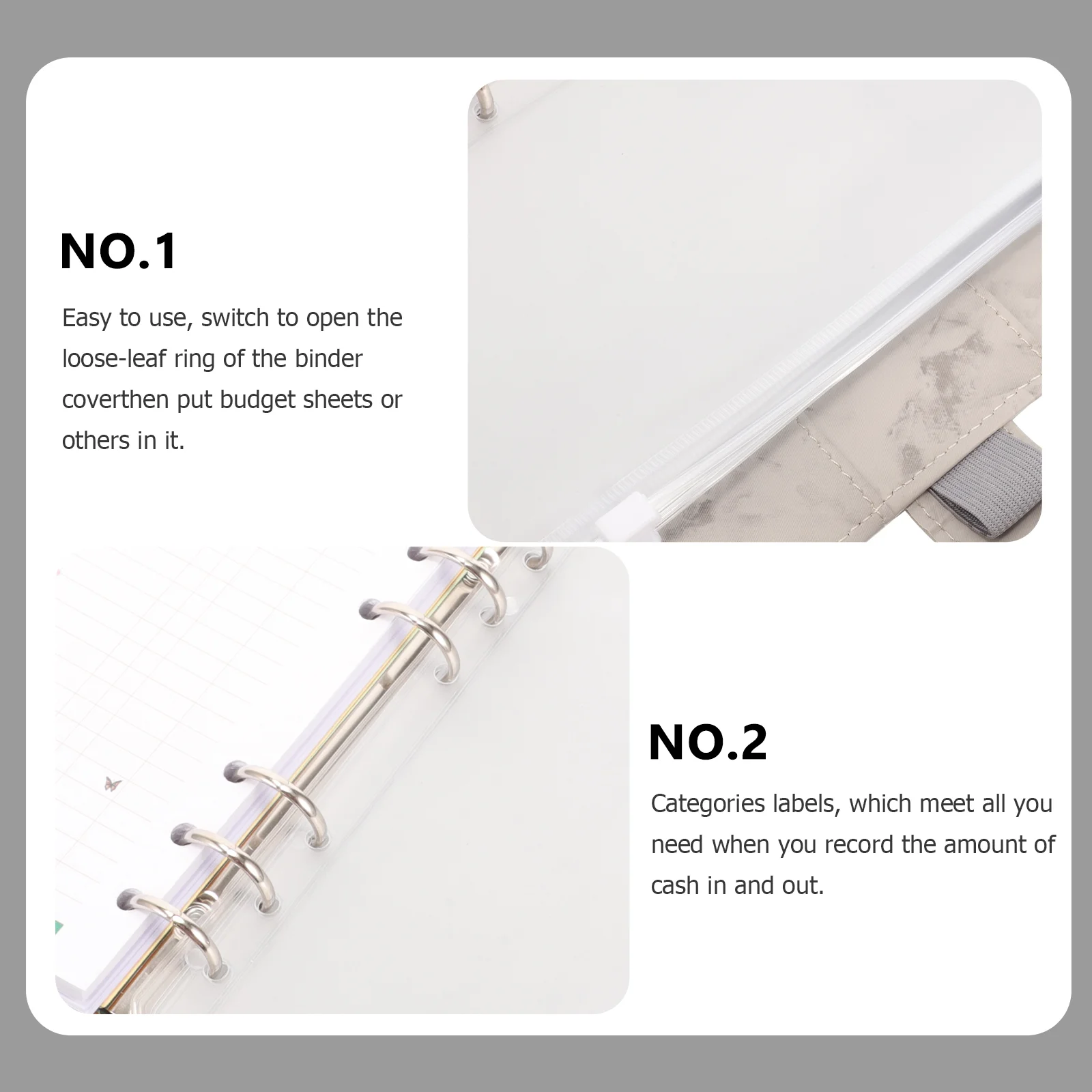 NO.1

Easy to use, switch to open the loose-leaf ring of the binder coverthen put budget sheets or others in it.

NO.2

Categories labels, which meet all you need when you record the amount of cash in and out.