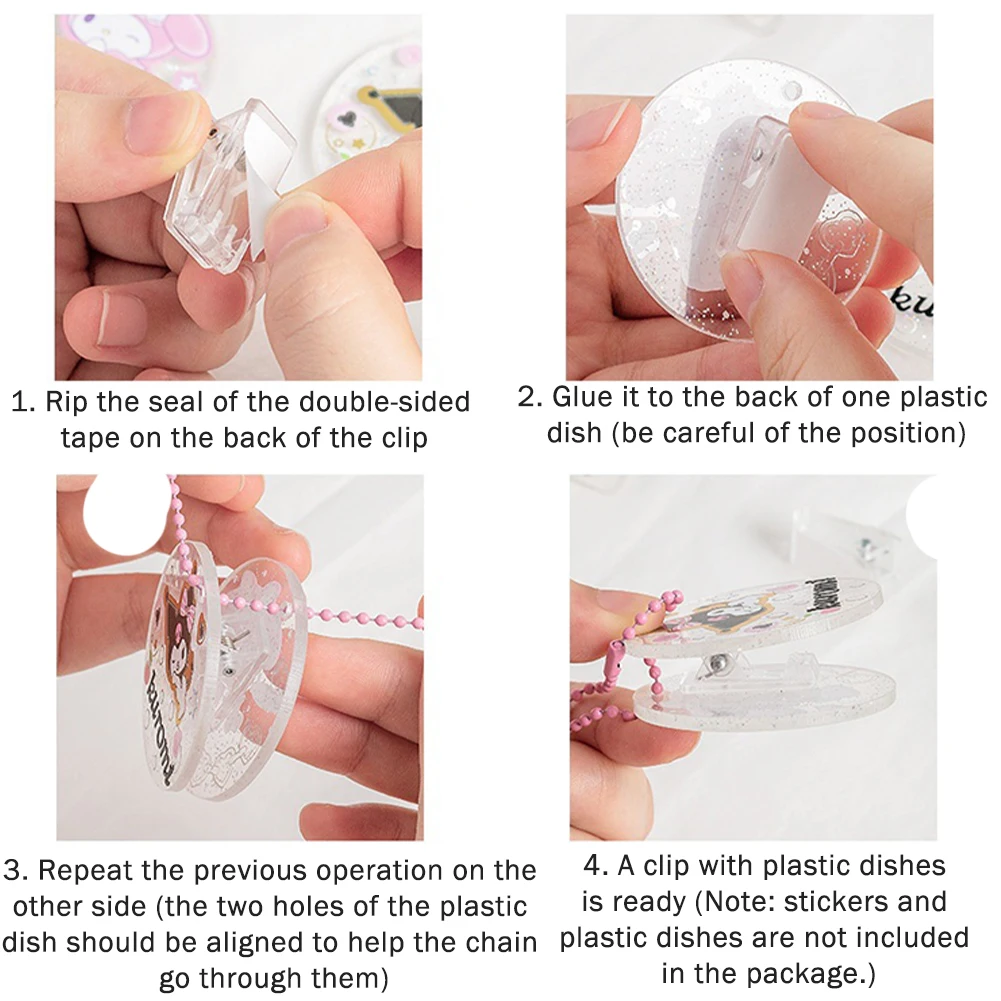 1. Rip the seal of the double-sided tape on the back of the clip

2. Glue it to the back of one plastic dish (be careful of the position)

3. Repeat the previous operation on the other side (the two holes of the plastic dish should be aligned to help the chain go through them)

4. A clip with plastic dishes is ready (Note: stickers and plastic dishes are not included in the package.)