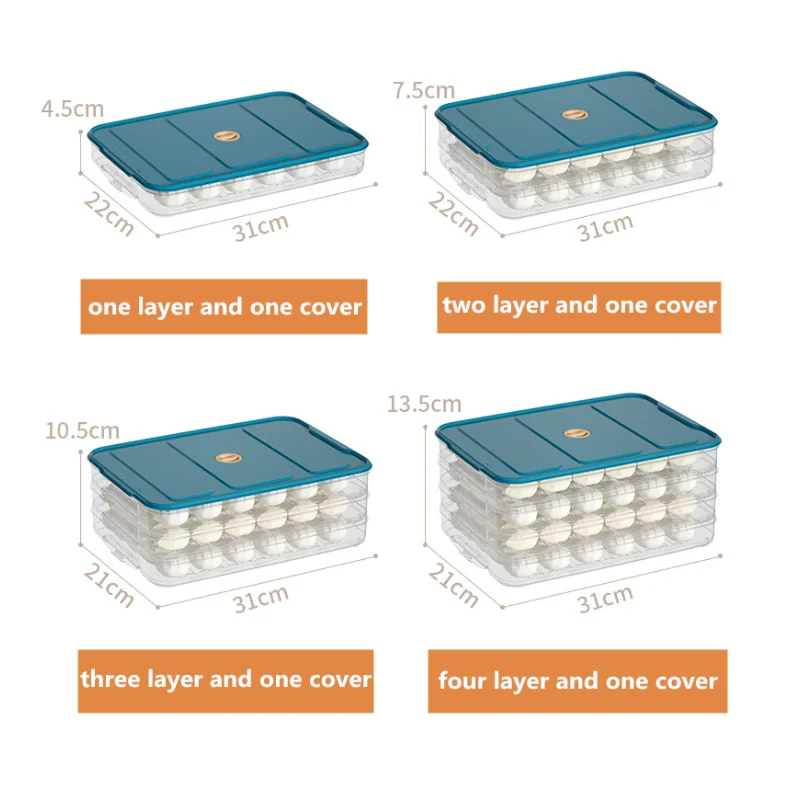 4.5cm
22cm
31cm
one layer and one cover

7.5cm
22cm
31cm
two layer and one cover

10.5cm
21cm
31cm
three layer and one cover

13.5cm
21cm
31cm
four layer and one cover