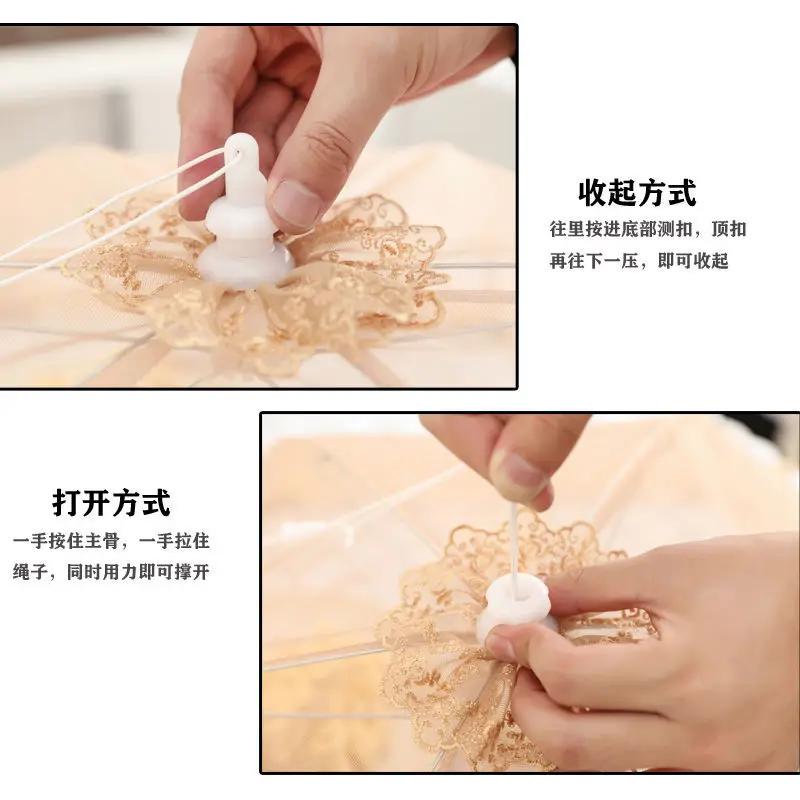 收起方式

往里按进底部测扣，顶扣再往下一压，即可收起

打开方式

一手按住主骨，一手拉住绳子，同时用力即可撑开