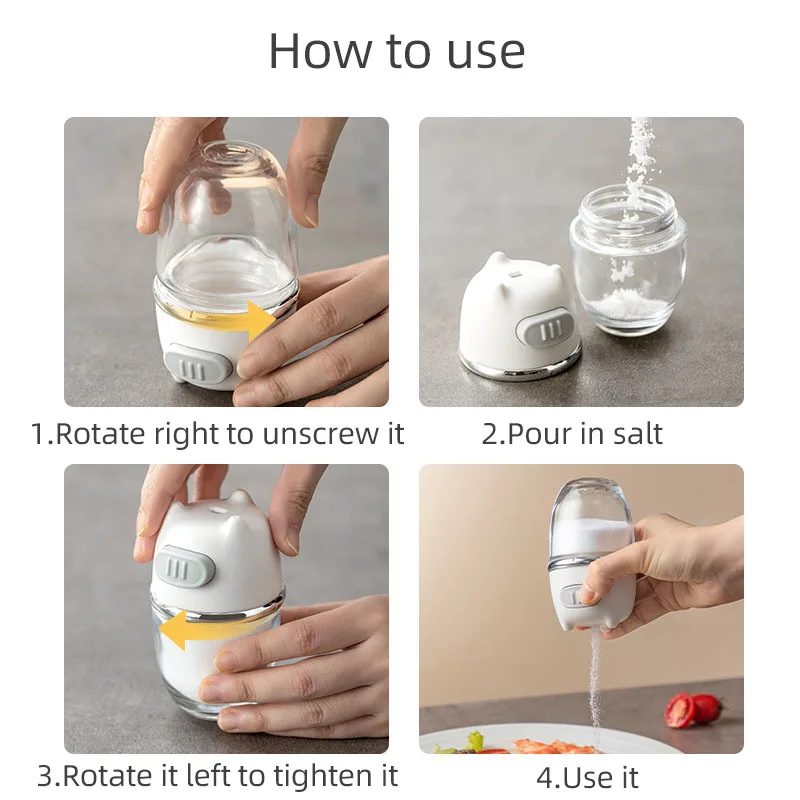 How to use

1.Rotate right to unscrew it

2.Pour in salt

3.Rotate it left to tighten it

4.Use it