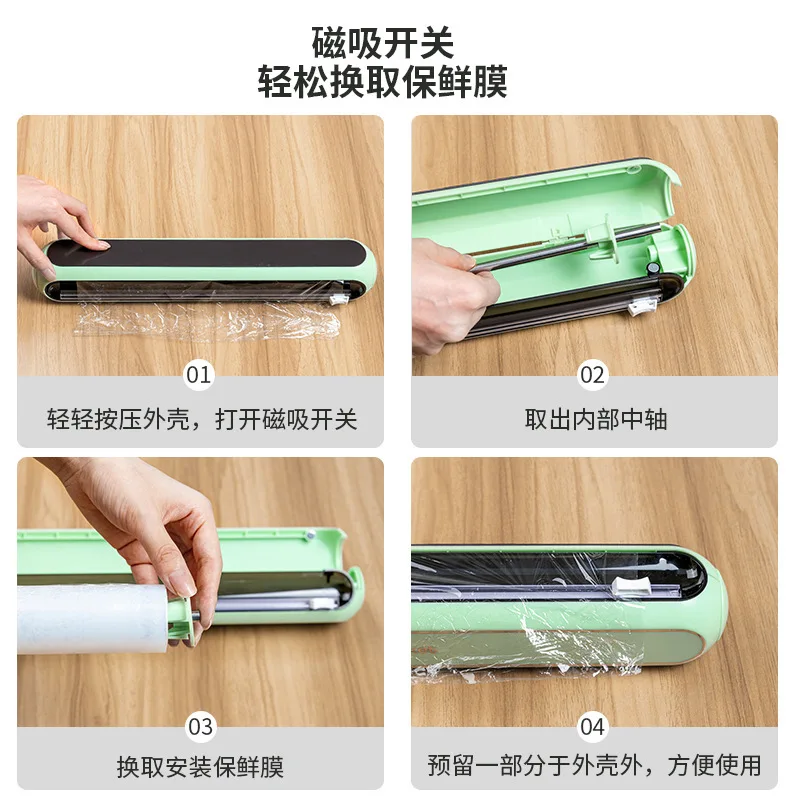 磁吸开关
轻松换取保鲜膜

01
轻轻按压外壳，打开磁吸开关

02
取出内部中轴

03
换取安装保鲜膜

04
预留一部分于外壳外，方便使用