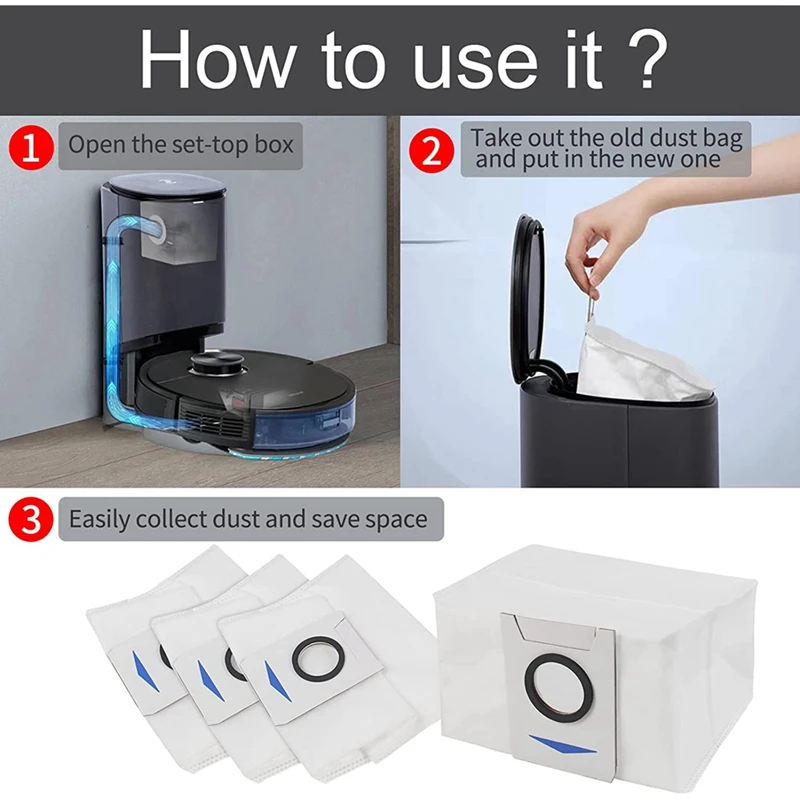 How to use it ?

1 Open the set-top box

2 Take out the old dust bag and put in the new one

3 Easily collect dust and save space