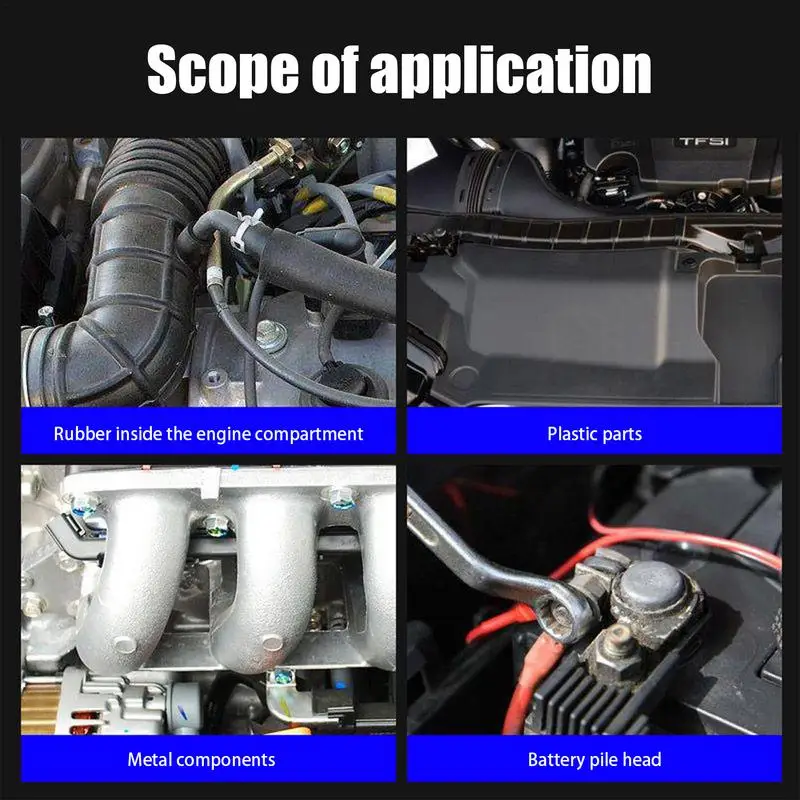 Scope of application

TFSI

Rubber inside the engine compartment

Plastic parts

Metal components

Battery pile head