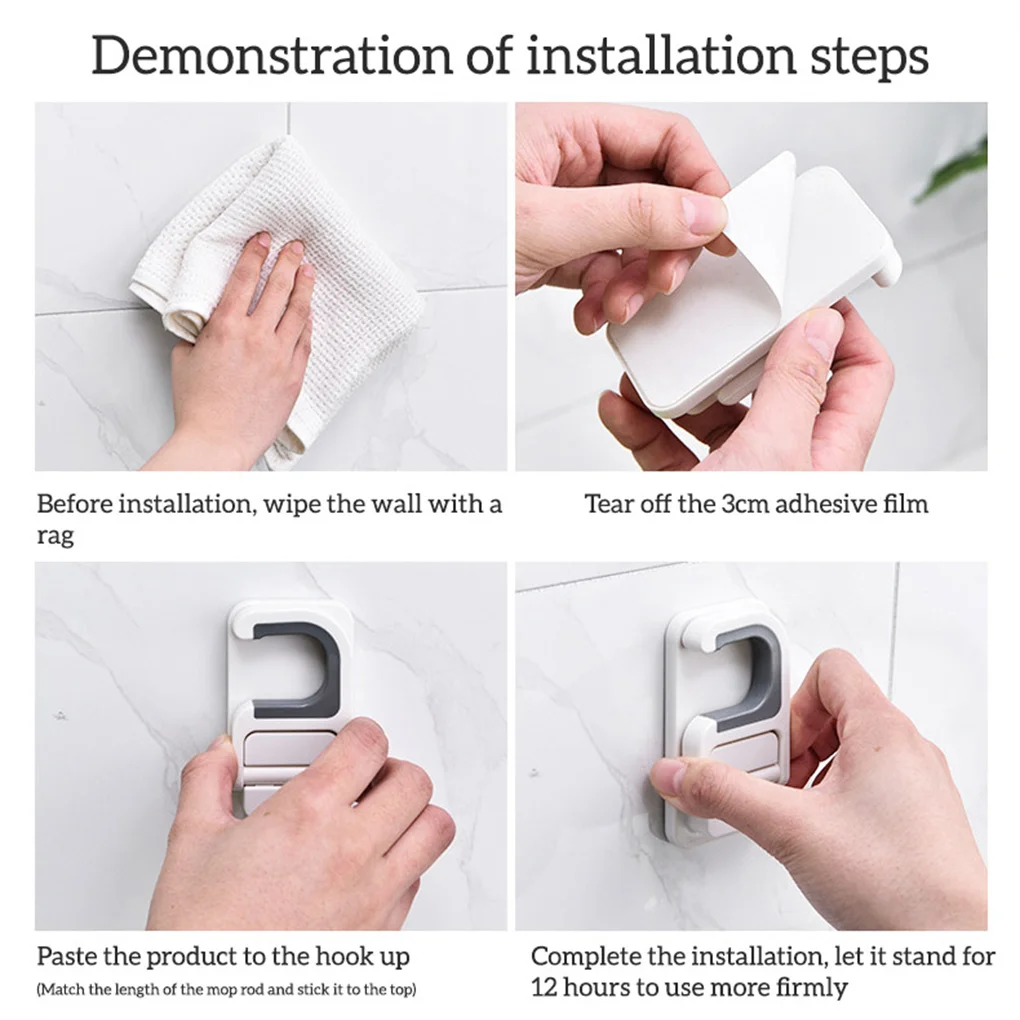 Demonstration of installation steps

Before installation, wipe the wall with a rag

Tear off the 3cm adhesive film

Paste the product to the hook up
(Match the length of the mop rod and stick it to the top)

Complete the installation, let it stand for 12 hours to use more firmly