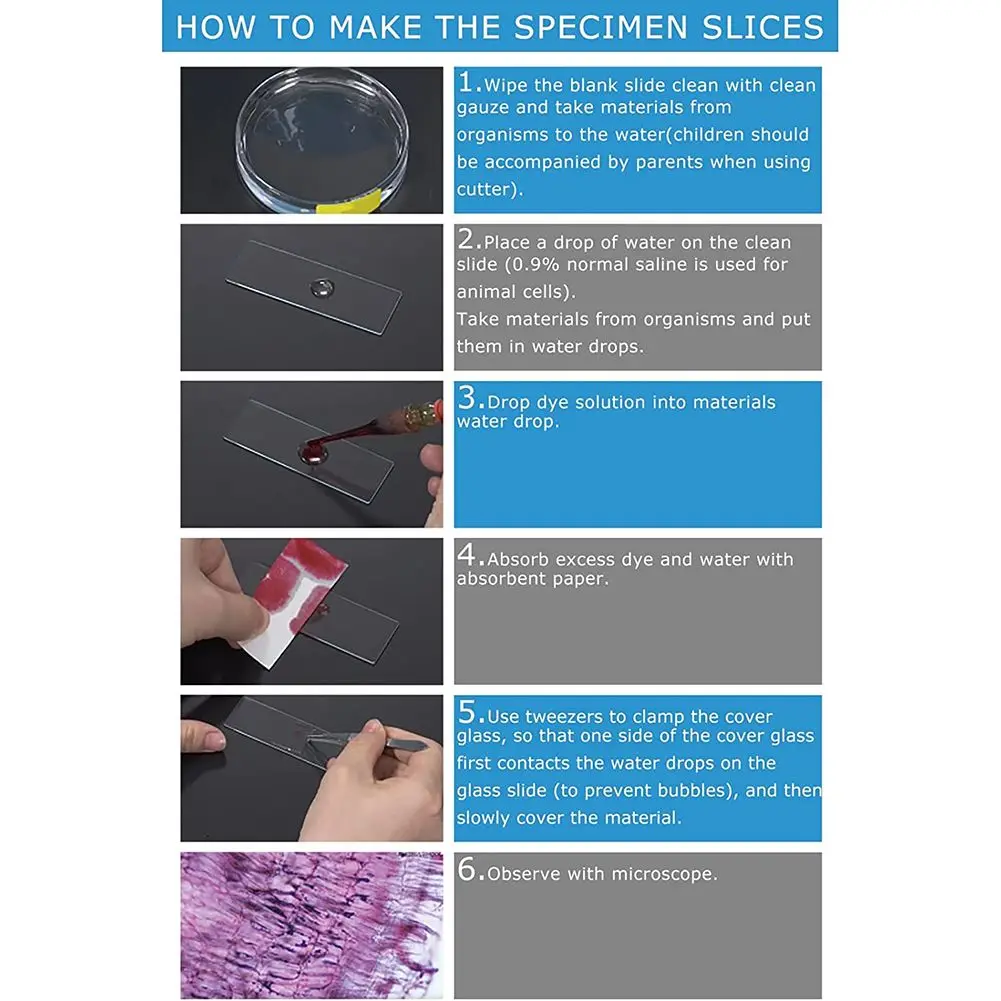 HOW TO MAKE THE SPECIMEN SLICES

1.Wipe the blank slide clean with clean gauze and take materials from organisms to the water(children should be accompanied by parents when using cutter).

2.Place a drop of water on the clean slide (0.9% normal saline is used for animal cells).
Take materials from organisms and put them in water drops.

3.Drop dye solution into materials water drop.

4.Absorb excess dye and water with absorbent paper.

5.Use tweezers to clamp the cover glass, so that one side of the cover glass first contacts the water drops on the glass slide (to prevent bubbles), and then slowly cover the material.

6.Observe with microscope.