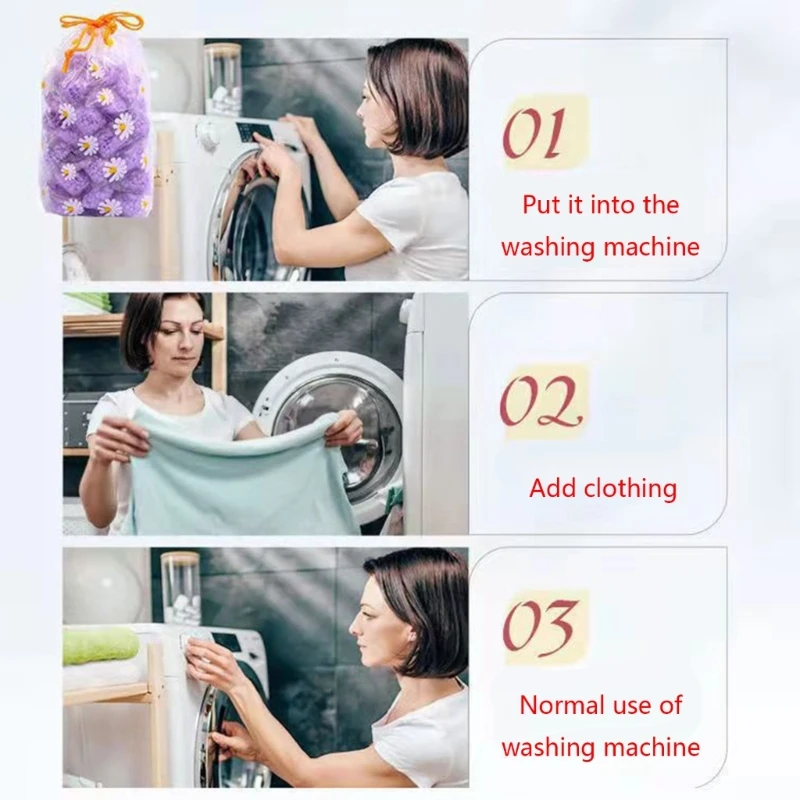 01

Put it into the washing machine

02

Add clothing

03

Normal use of washing machine