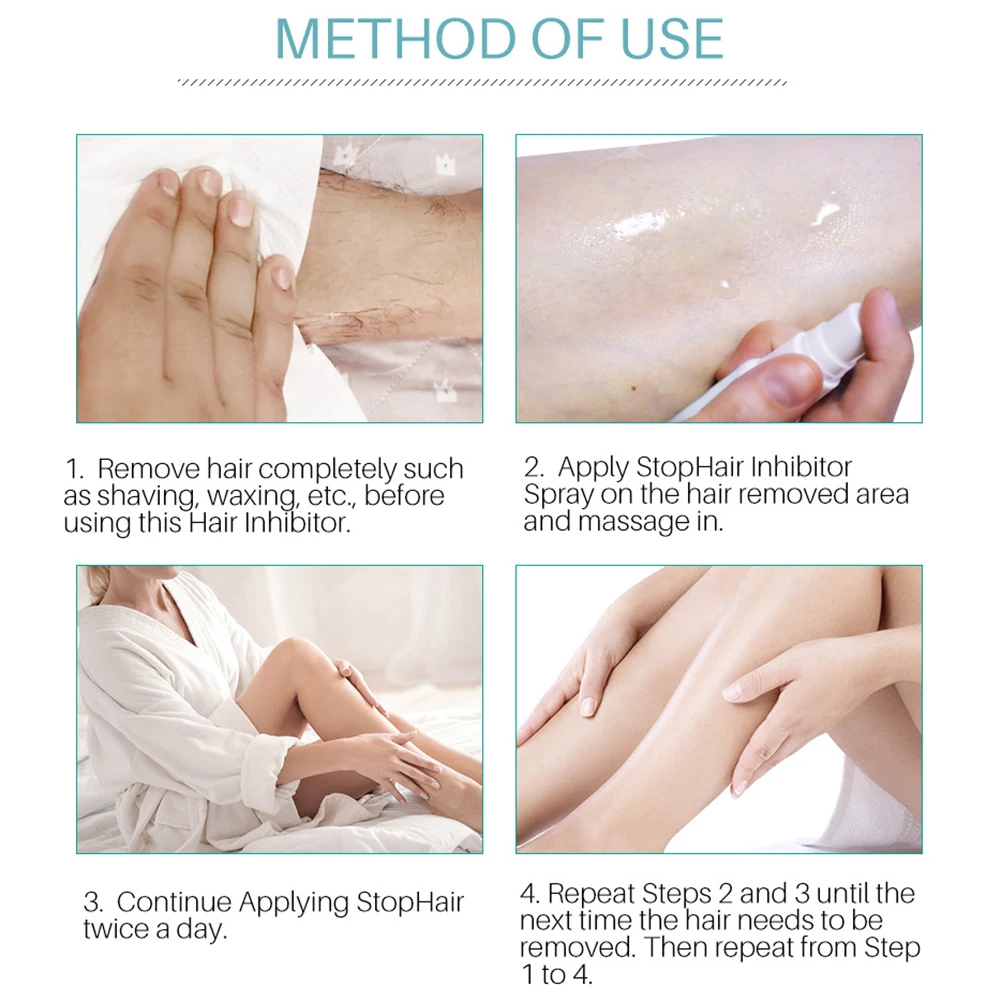 METHOD OF USE

1. Remove hair completely such as shaving, waxing, etc., before using this Hair Inhibitor.

2. Apply StopHair Inhibitor Spray on the hair removed area and massage in.

3. Continue Applying StopHair twice a day.

4. Repeat Steps 2 and 3 until the next time the hair needs to be removed. Then repeat from Step 1 to 4.