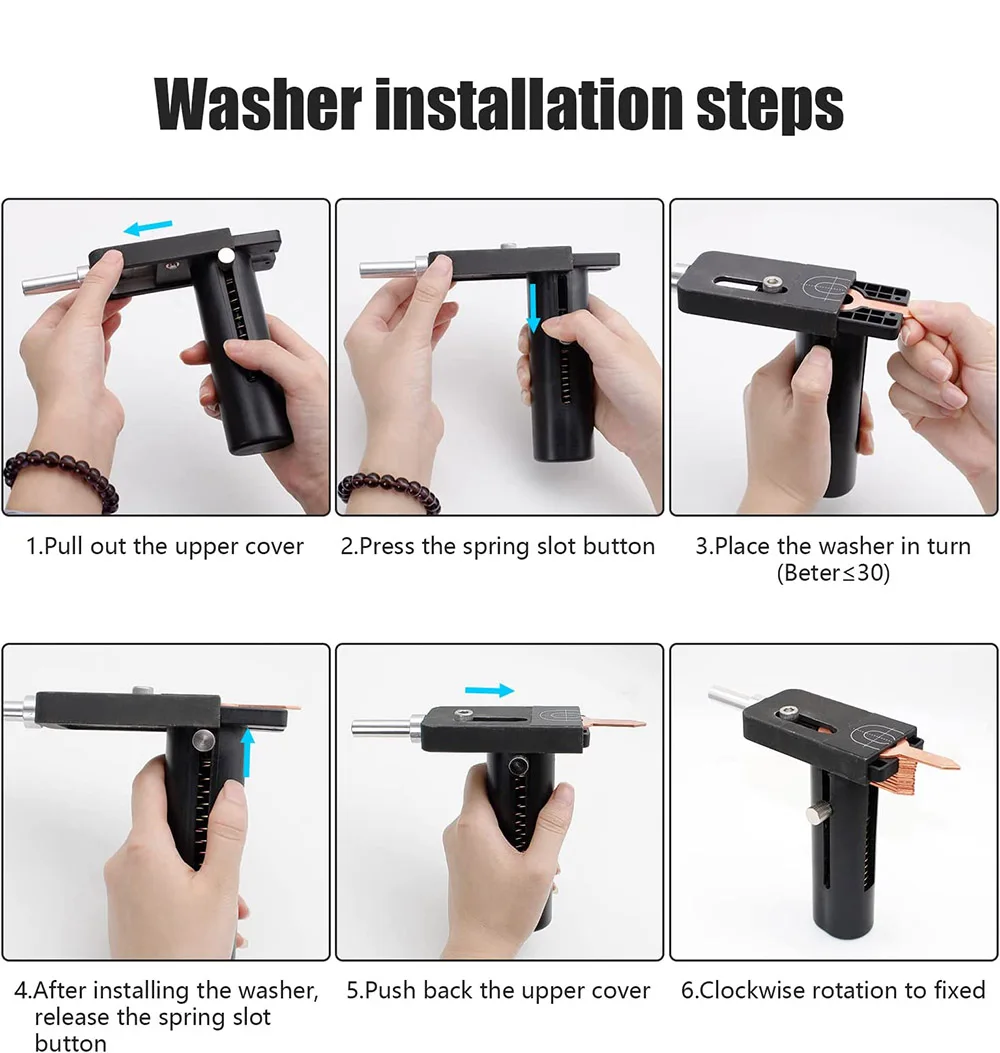 Washer installation steps

1.Pull out the upper cover

2.Press the spring slot button

3.Place the washer in turn (Beter≤30)

4.After installing the washer, release the spring slot button

5.Push back the upper cover

6.Clockwise rotation to fixed