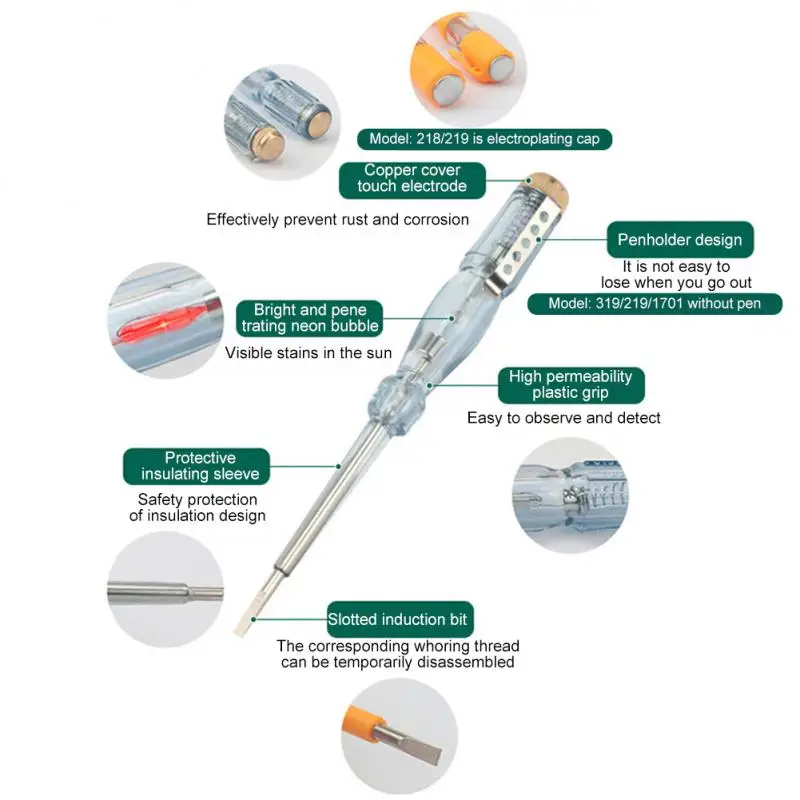 Model: 218/219 is electroplating cap

Copper cover touch electrode

Effectively prevent rust and corrosion

Penholder design

It is not easy to lose when you go out

Model: 319/219/1701 without pen

Bright and pene trating neon bubble

Visible stains in the sun

High permeability plastic grip

Easy to observe and detect

Protective insulating sleeve

Safety protection of insulation design

Slotted induction bit

The corresponding whoring thread can be temporarily disassembled