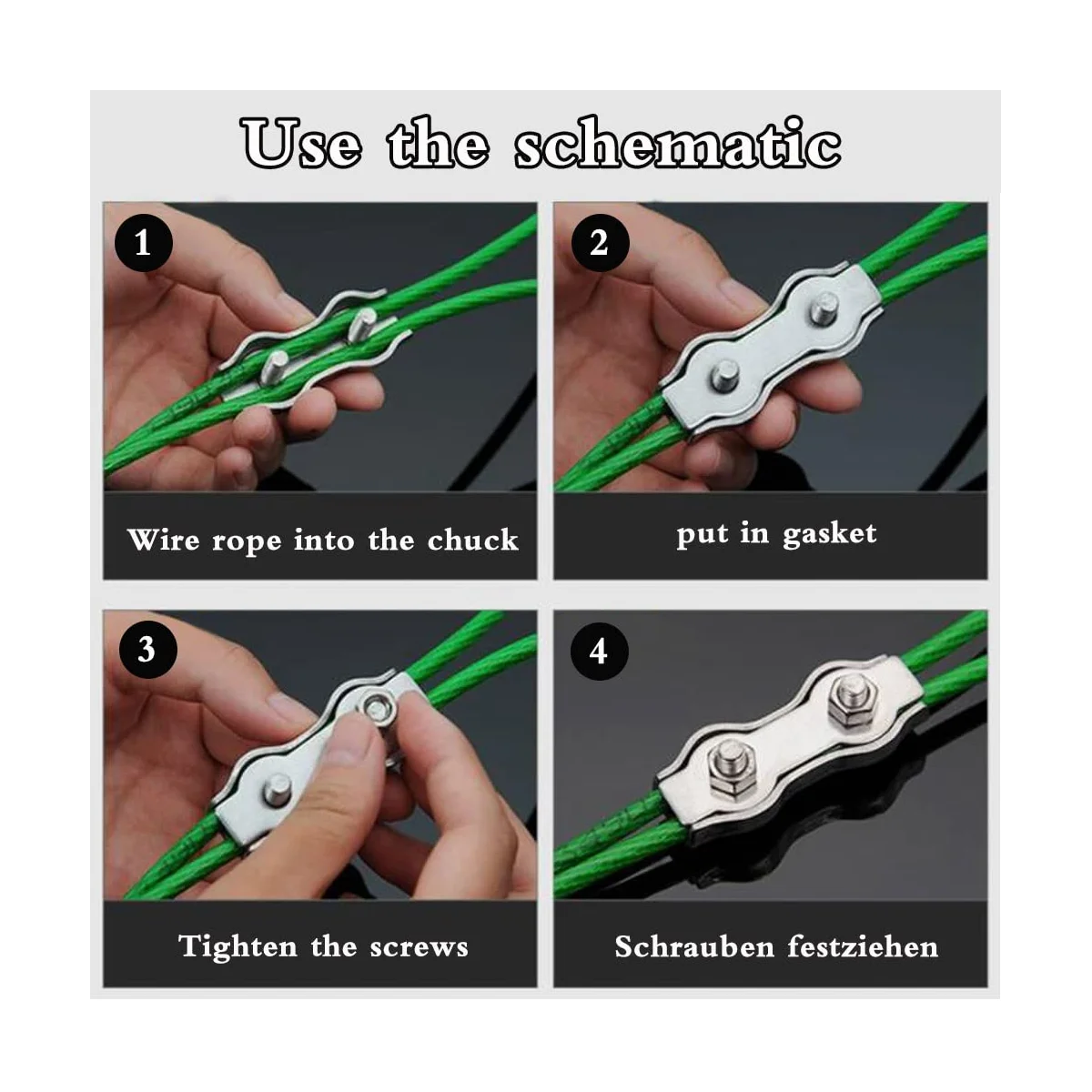 Use the schematic

1

Wire rope into the chuck

2

put in gasket

3

Tighten the screws

4

Schrauben festziehen