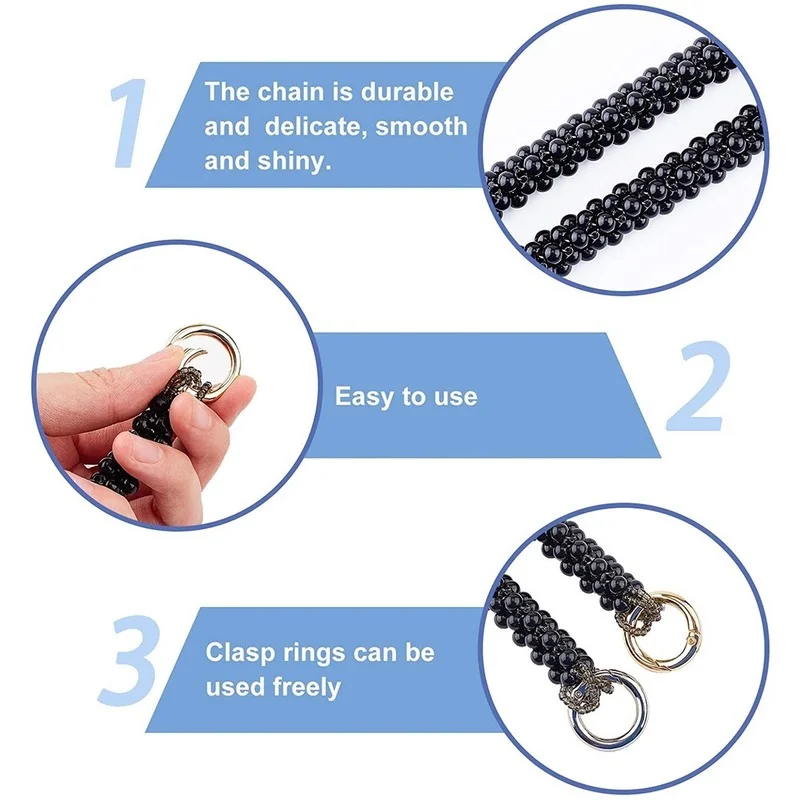 1

The chain is durable and delicate, smooth and shiny.

Easy to use

2

3

Clasp rings can be used freely