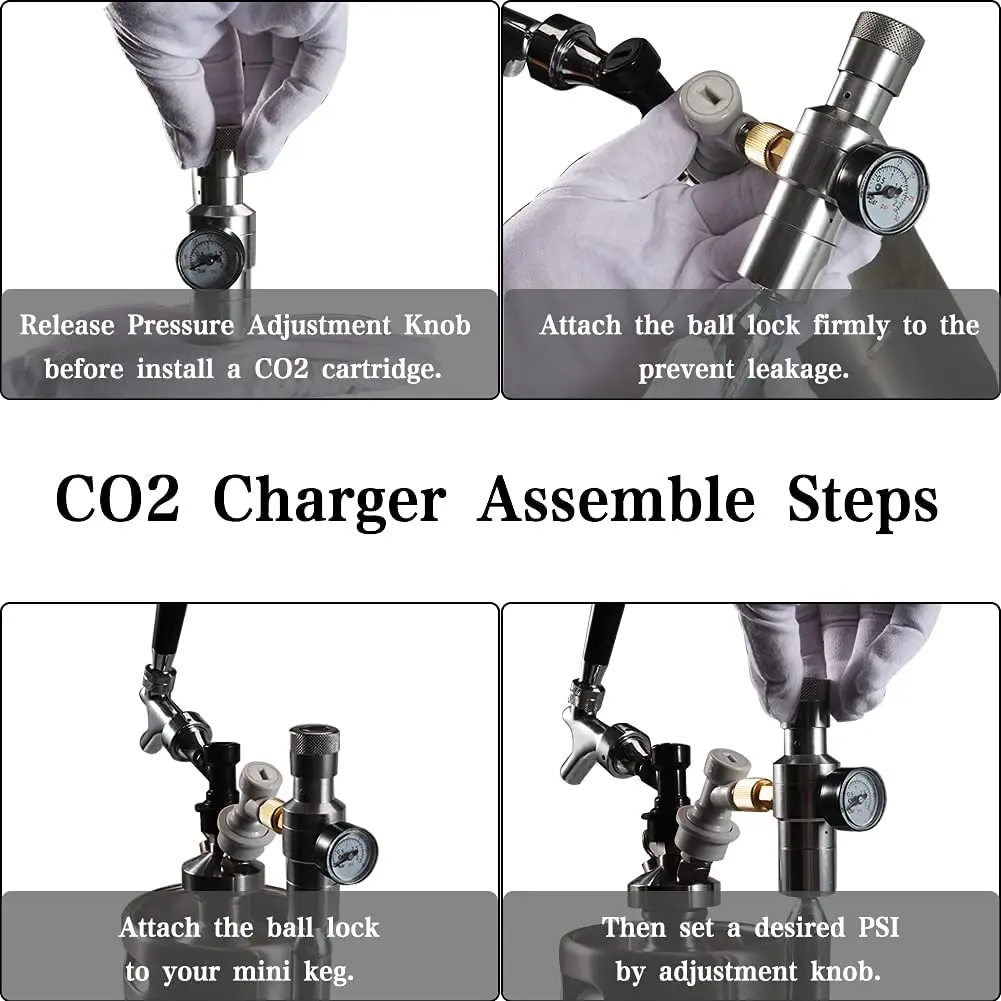 Release Pressure Adjustment Knob before install a CO2 cartridge.

Attach the ball lock firmly to the prevent leakage.

CO2 Charger Assemble Steps

Attach the ball lock to your mini keg.

Then set a desired PSI by adjustment knob.