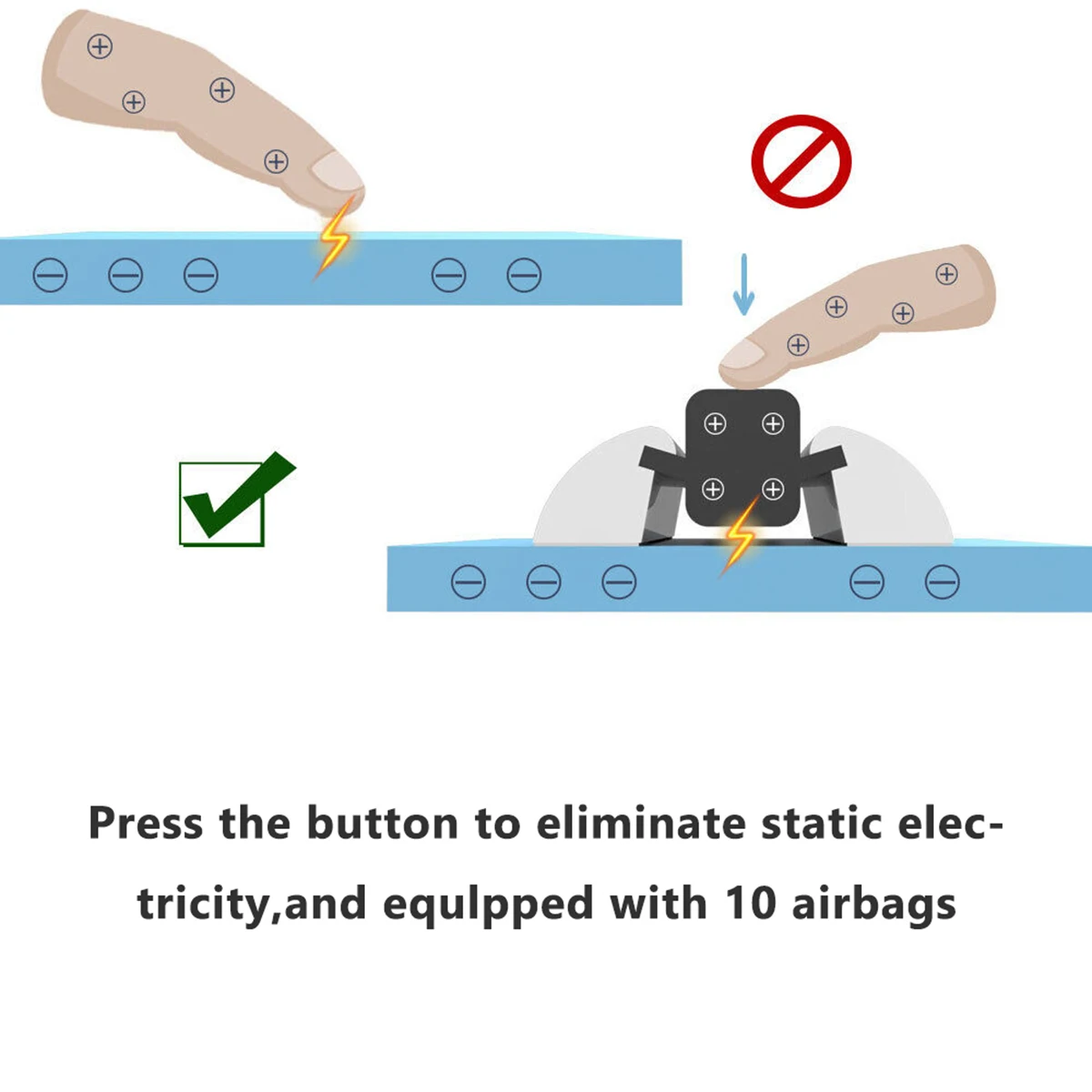 Press the button to eliminate static electricity,and equlpped with 10 airbags