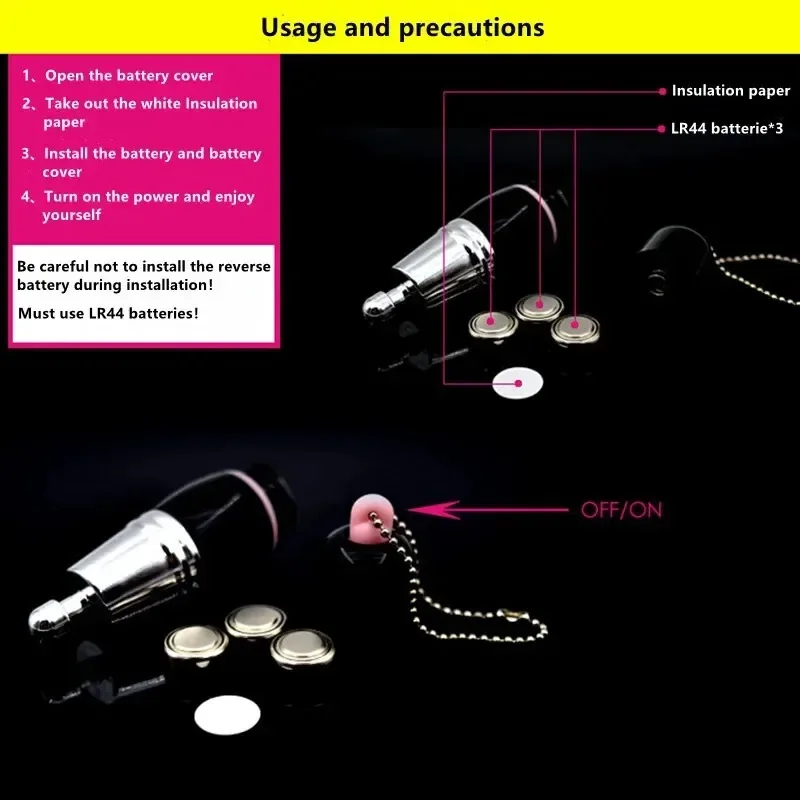 Usage and precautions

1、Open the battery cover

2、Take out the white Insulation paper

3、Install the battery and battery cover

4、Turn on the power and enjoy yourself

Be careful not to install the reverse battery during installation!

Must use LR44 batteries!

Insulation paper

LR44 batterie*3

OFF/ON