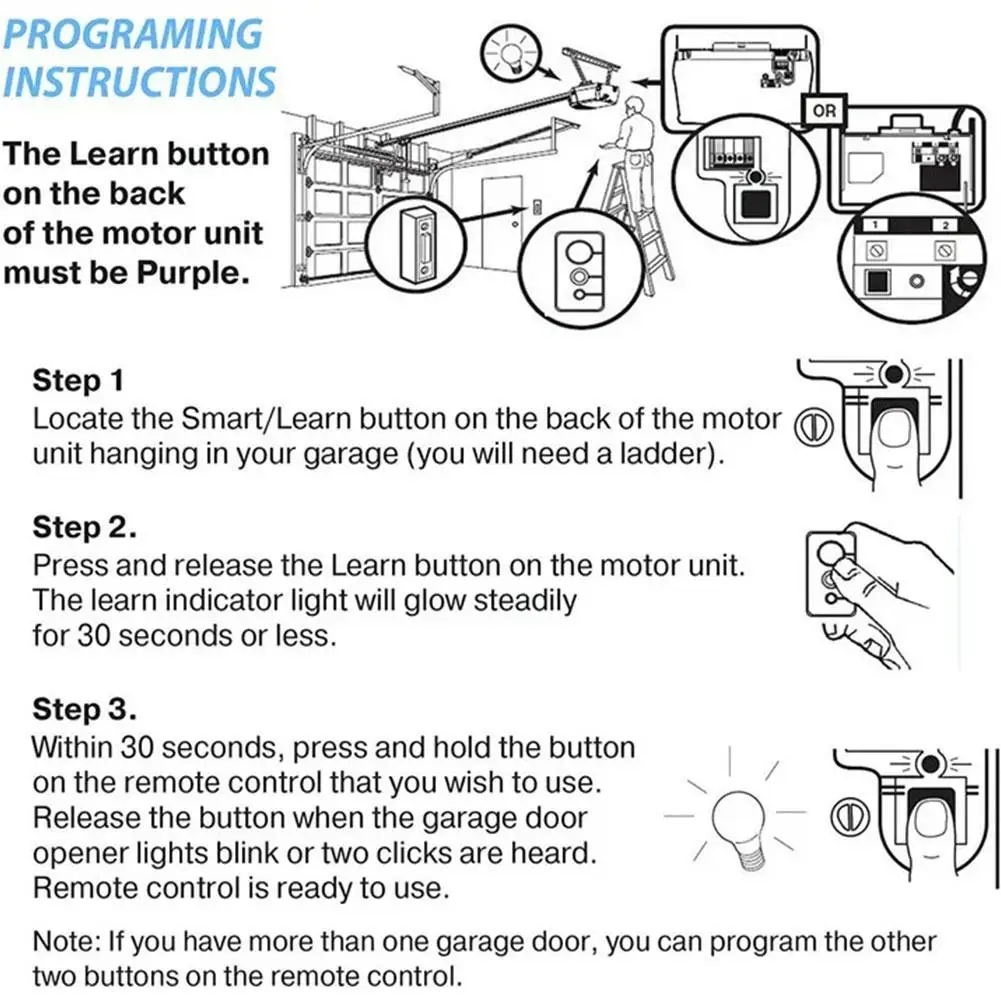 PROGRAMING INSTRUCTIONS

The Learn button on the back of the motor unit must be Purple.

OR

1

2

Step 1
Locate the Smart/Learn button on the back of the motor unit hanging in your garage (you will need a ladder).

Step 2.
Press and release the Learn button on the motor unit. The learn indicator light will glow steadily for 30 seconds or less.

Step 3.
Within 30 seconds, press and hold the button on the remote control that you wish to use. Release the button when the garage door opener lights blink or two clicks are heard. Remote control is ready to use.

Note: If you have more than one garage door, you can program the other two buttons on the remote control.