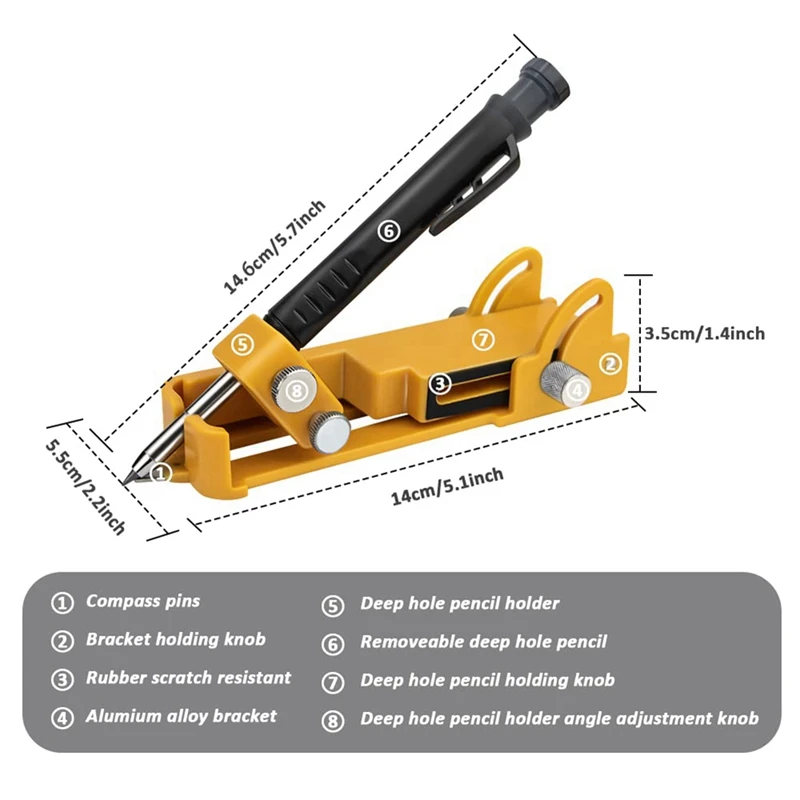 14.6cm/5.7inch

6

5

7

3.5cm/1.4inch

2

3

8

4

1

5.5cm/2.2inch

14cm/5.1inch

1 Compass pins
2 Bracket holding knob
3 Rubber scratch resistant
4 Alumium alloy bracket

5 Deep hole pencil holder
6 Removeable deep hole pencil
7 Deep hole pencil holding knob
8 Deep hole pencil holder angle adjustment knob