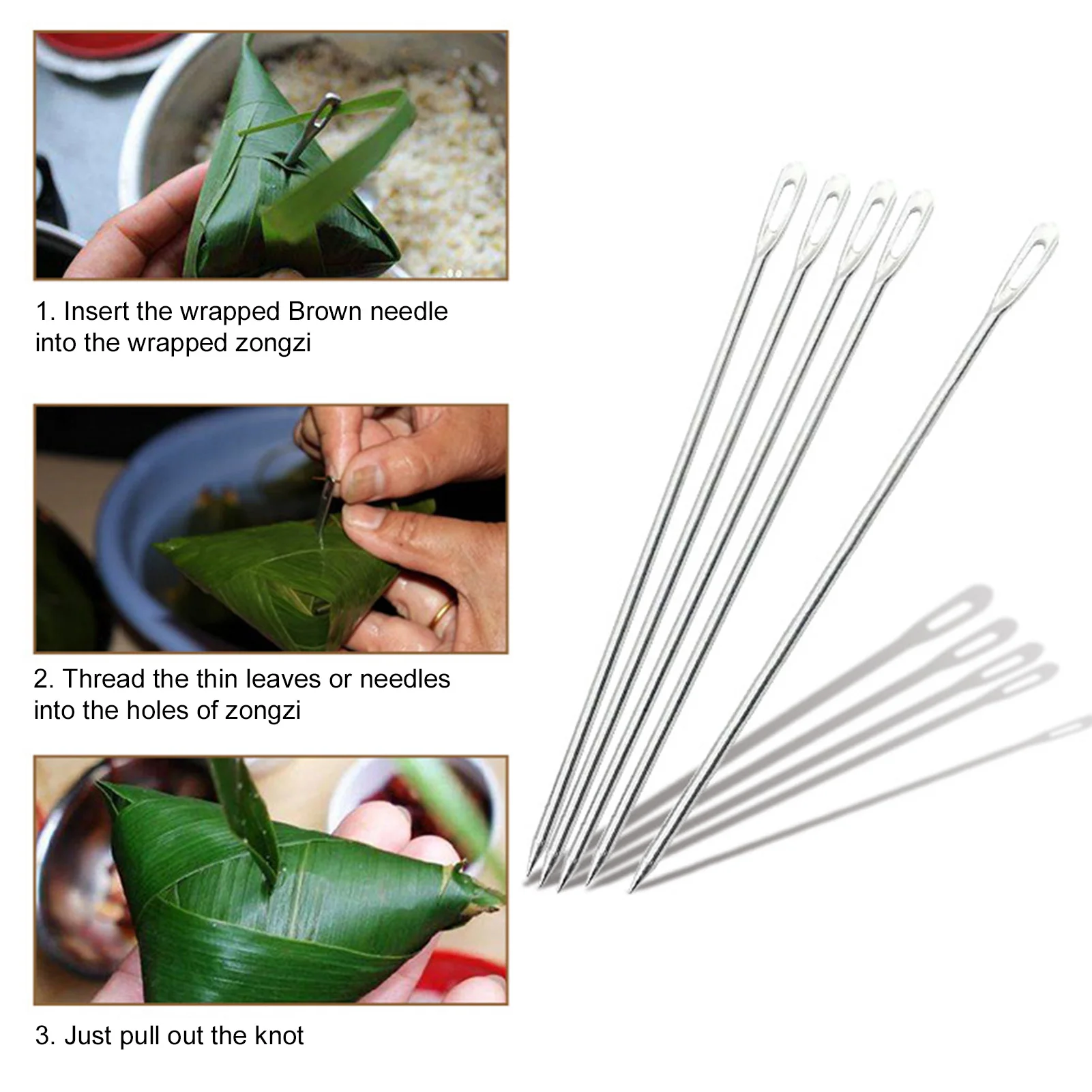 1. Insert the wrapped Brown needle into the wrapped zongzi

2. Thread the thin leaves or needles into the holes of zongzi

3. Just pull out the knot