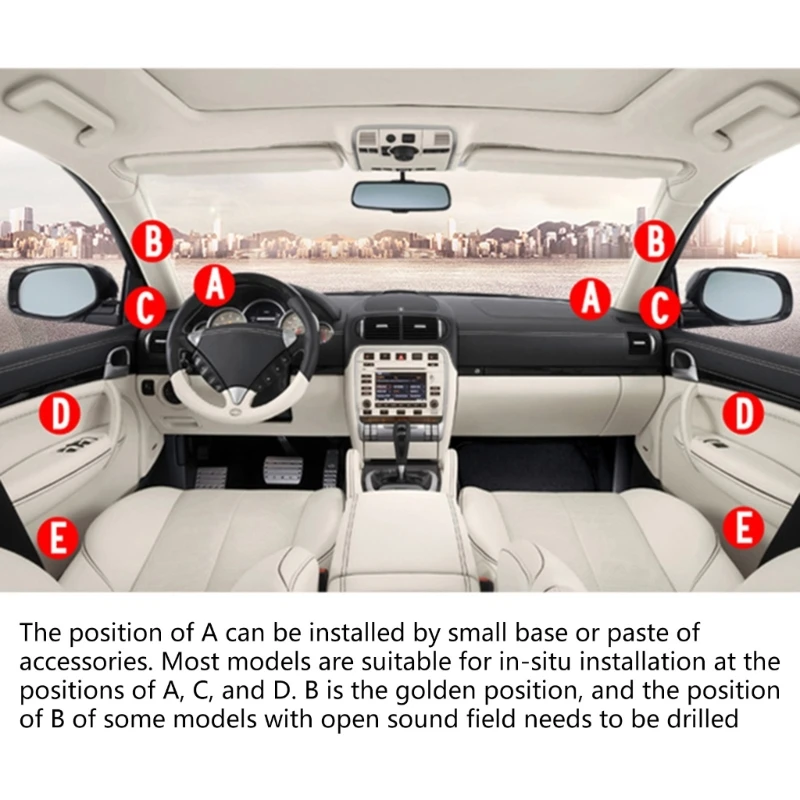 B
B
A
A
C
C
D
D
E
E

The position of A can be installed by small base or paste of accessories. Most models are suitable for in-situ installation at the positions of A, C, and D. B is the golden position, and the position of B of some models with open sound field needs to be drilled