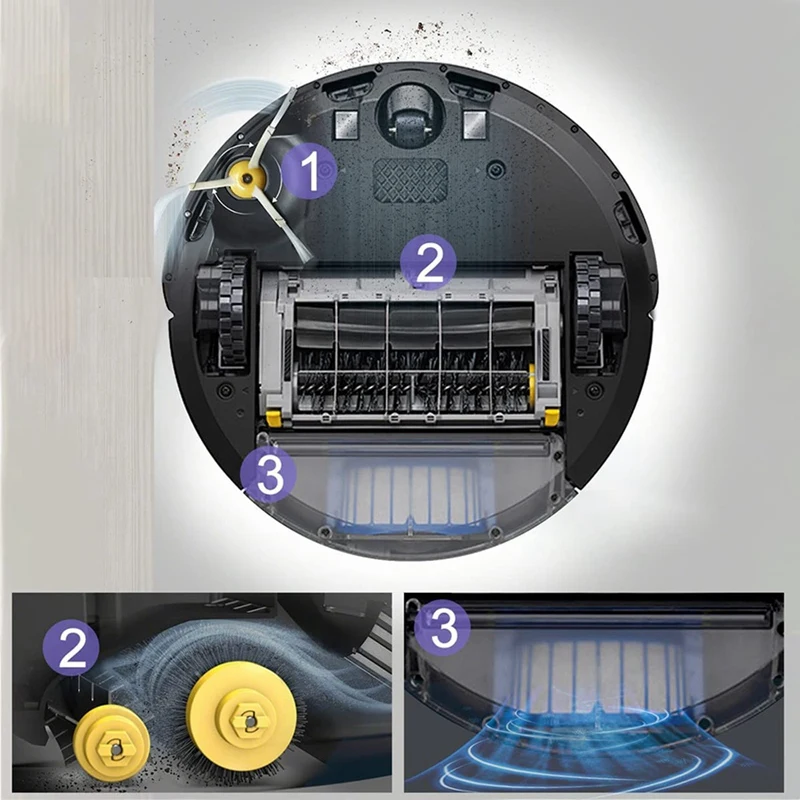 1
2
3
2
3