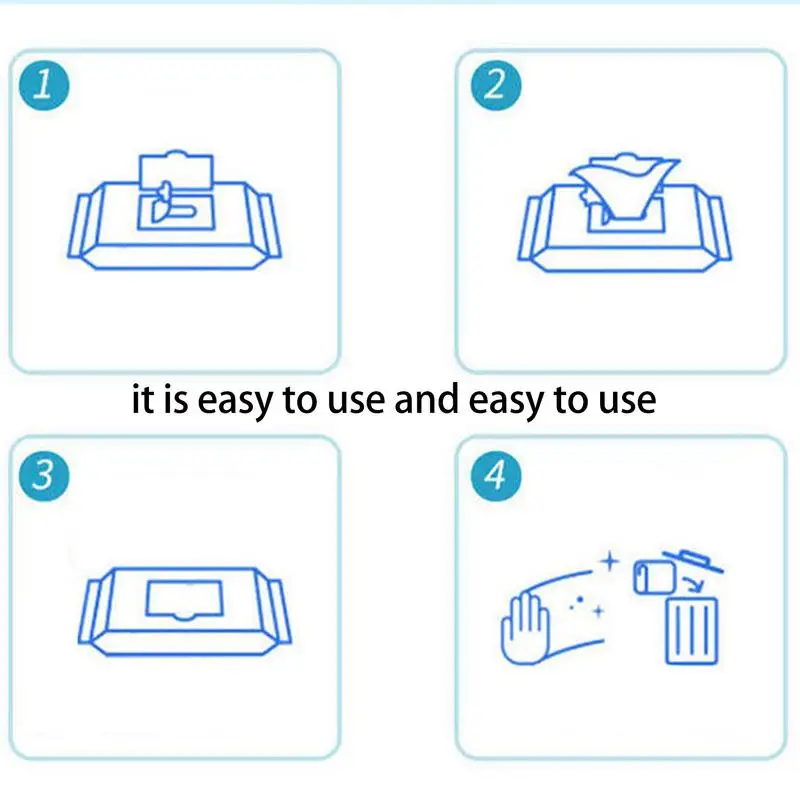 1

2

it is easy to use and easy to use

3

4