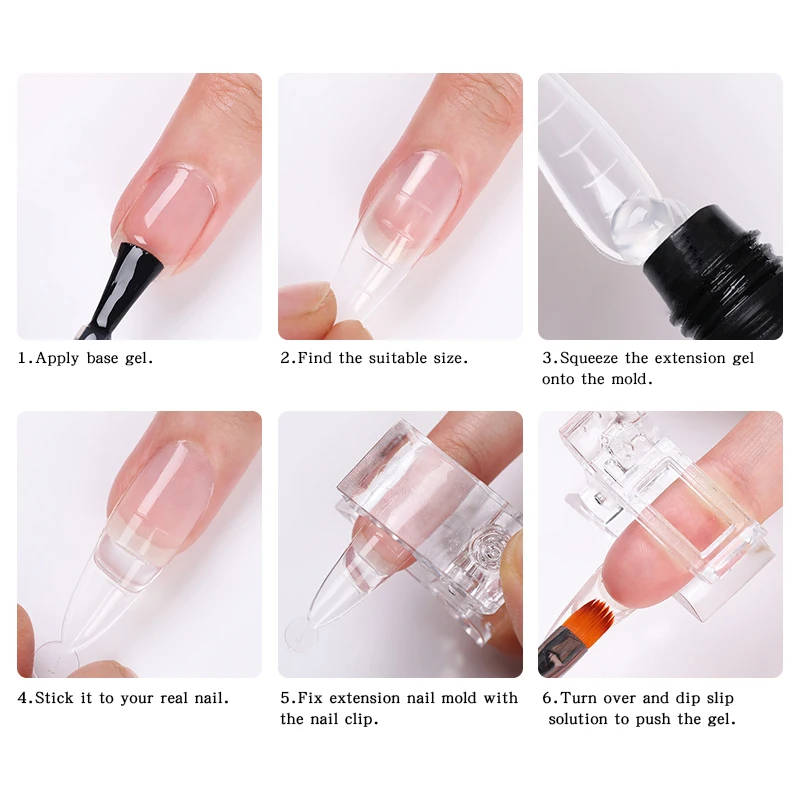 1.Apply base gel.

2.Find the suitable size.

3.Squeeze the extension gel onto the mold.

4.Stick it to your real nail.

5.Fix extension nail mold with the nail clip.

6.Turn over and dip slip solution to push the gel.