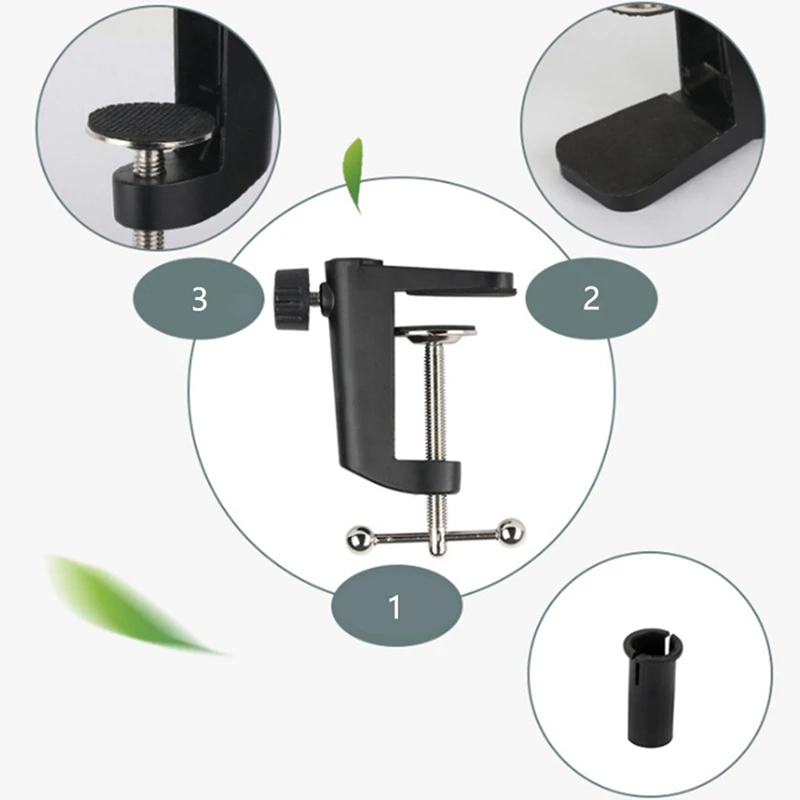 3

2

1