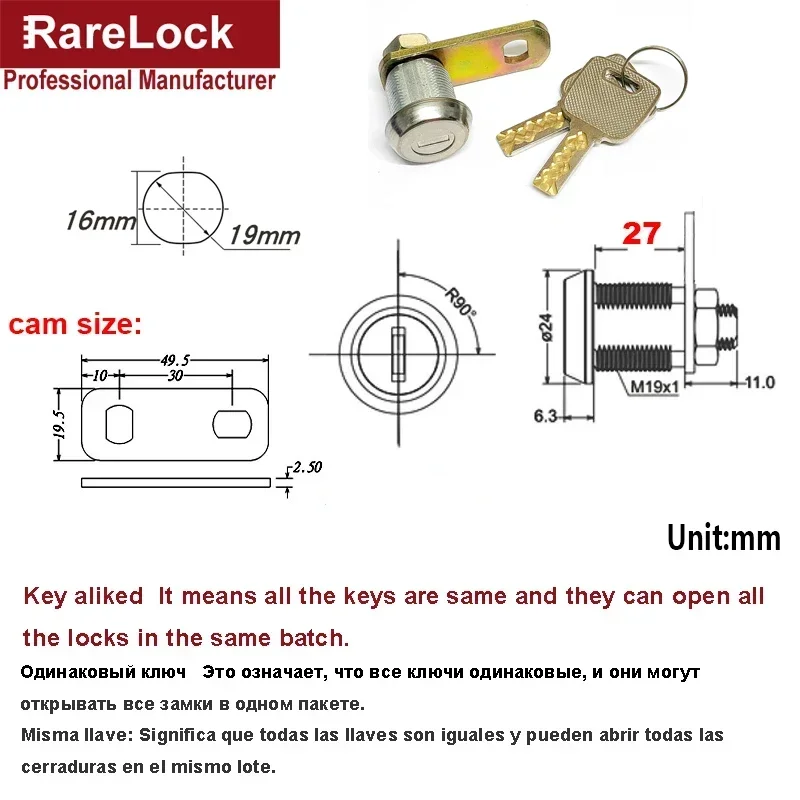 RareLock
Professional Manufacturer

16mm
19mm

cam size:
49.5
10
30
19.5
2.50

R90°

27
ø24
M19x1
11.0
6.3

Unit:mm

Key aliked It means all the keys are same and they can open all the locks in the same batch.

Одинаковый ключ Это означает, что все ключи одинаковые, и они могут открывать все замки в одном пакете.

Misma llave: Significa que todas las llaves son iguales y pueden abrir todas las cerraduras en el mismo lote.