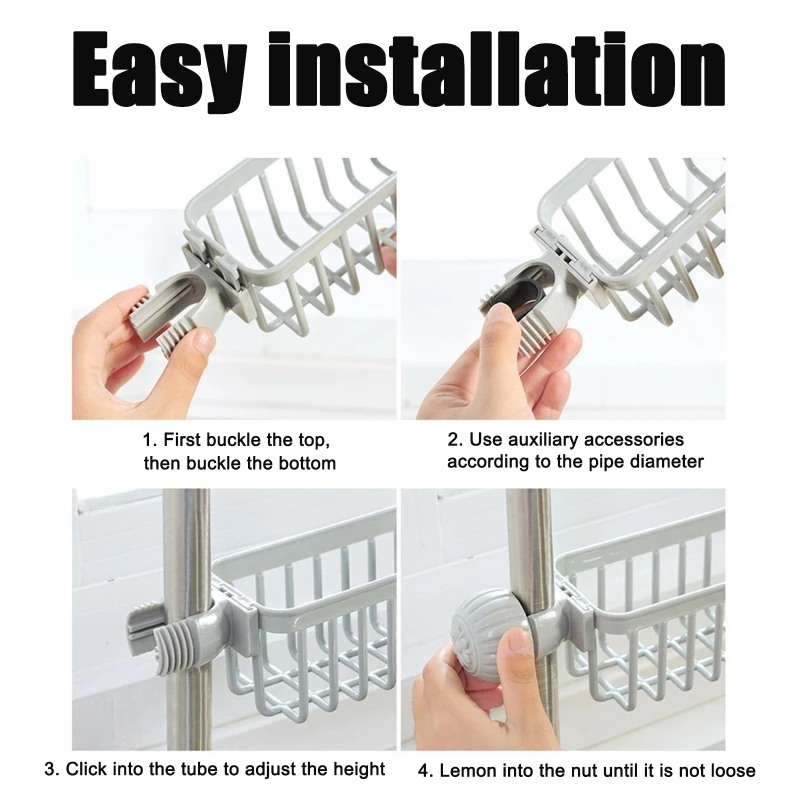 Easy installation

1. First buckle the top, then buckle the bottom

2. Use auxiliary accessories according to the pipe diameter

3. Click into the tube to adjust the height

4. Lemon into the nut until it is not loose