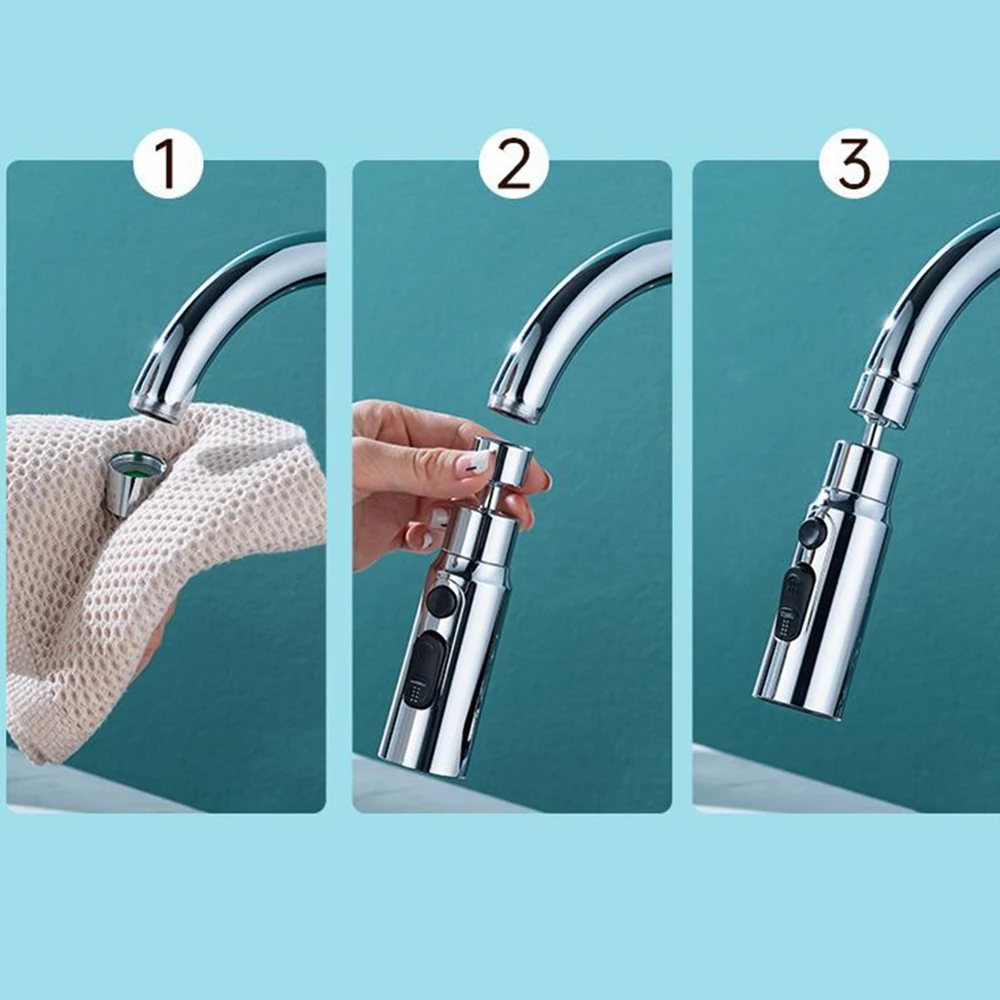 1

2

3