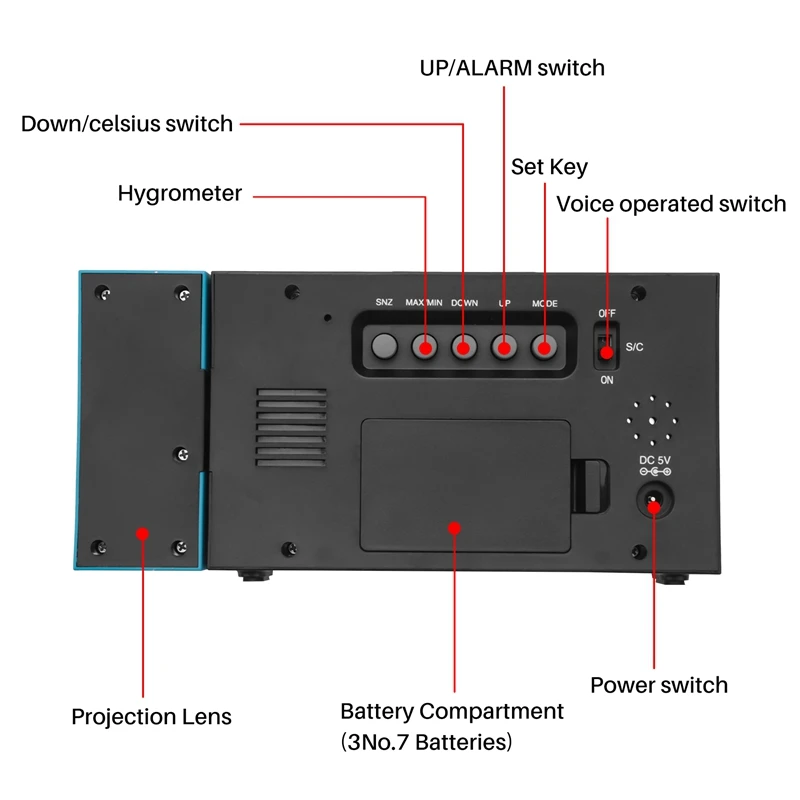 UP/ALARM switch

Down/celsius switch

Set Key

Hygrometer

Voice operated switch

SNZ MAX/MIN DOWN UP MODE

OFF
S/C
ON

DC 5V

Power switch

Projection Lens

Battery Compartment
(3No.7 Batteries)