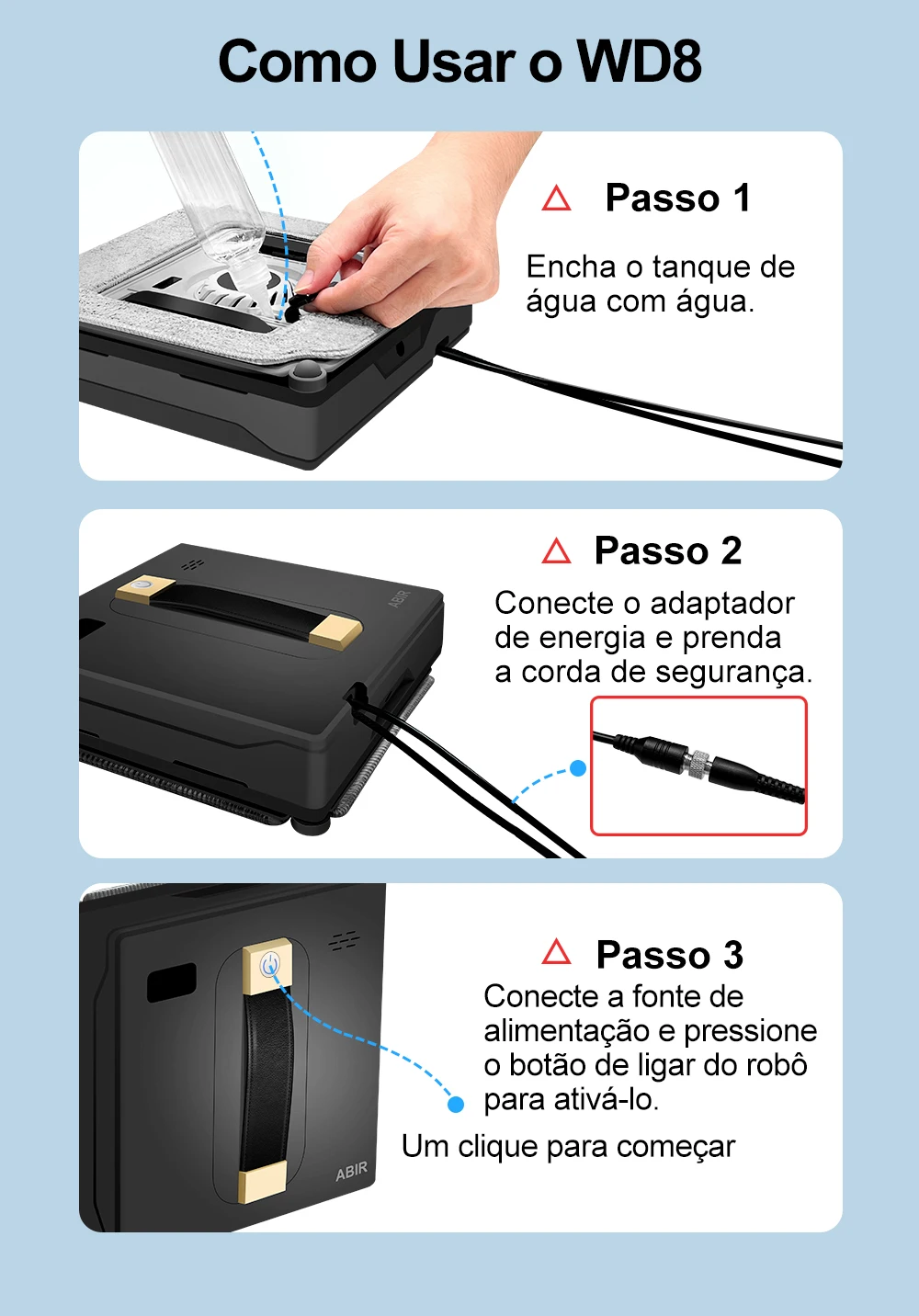 Como Usar o WD8

Passo 1

Encha o tanque de água com água.

Passo 2

Conecte o adaptador de energia e prenda a corda de segurança.

ABIR

Passo 3

Conecte a fonte de alimentação e pressione o botão de ligar do robô para ativá-lo.

Um clique para começar

ABIR