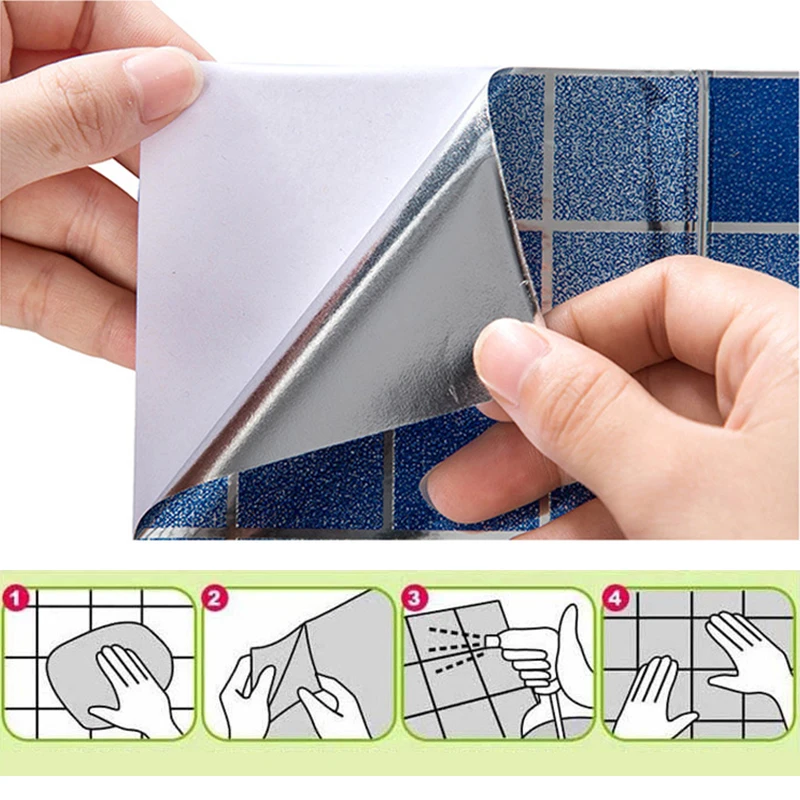 1
2
3
4